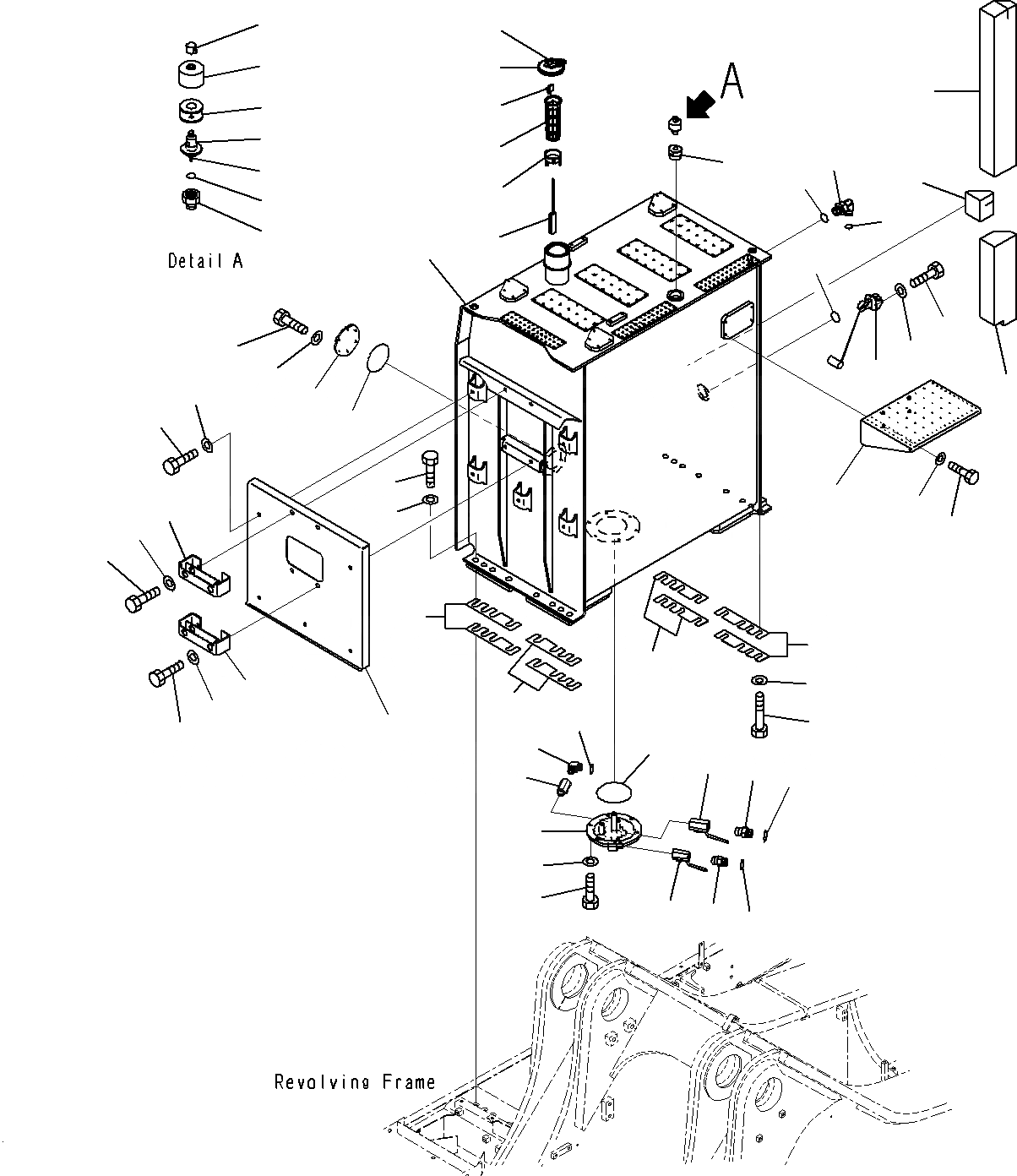 A

Detail A

Revolving Frame