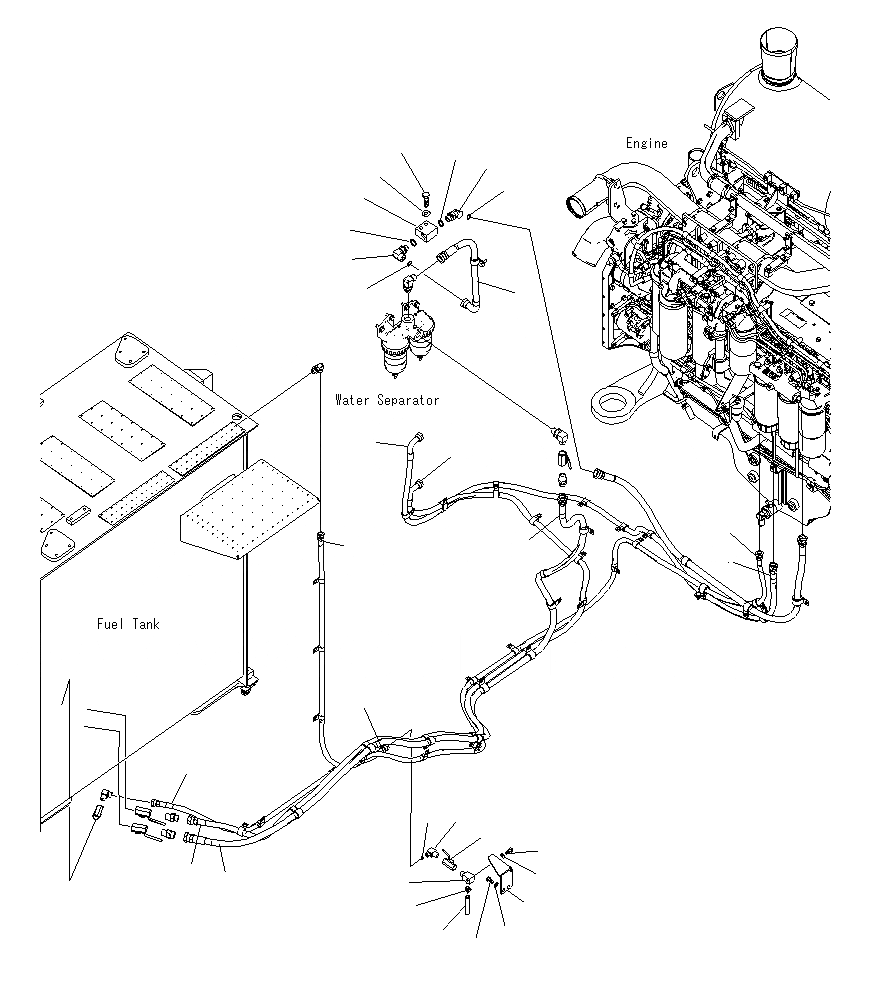 Engine

Water Separator

Fuel Tank