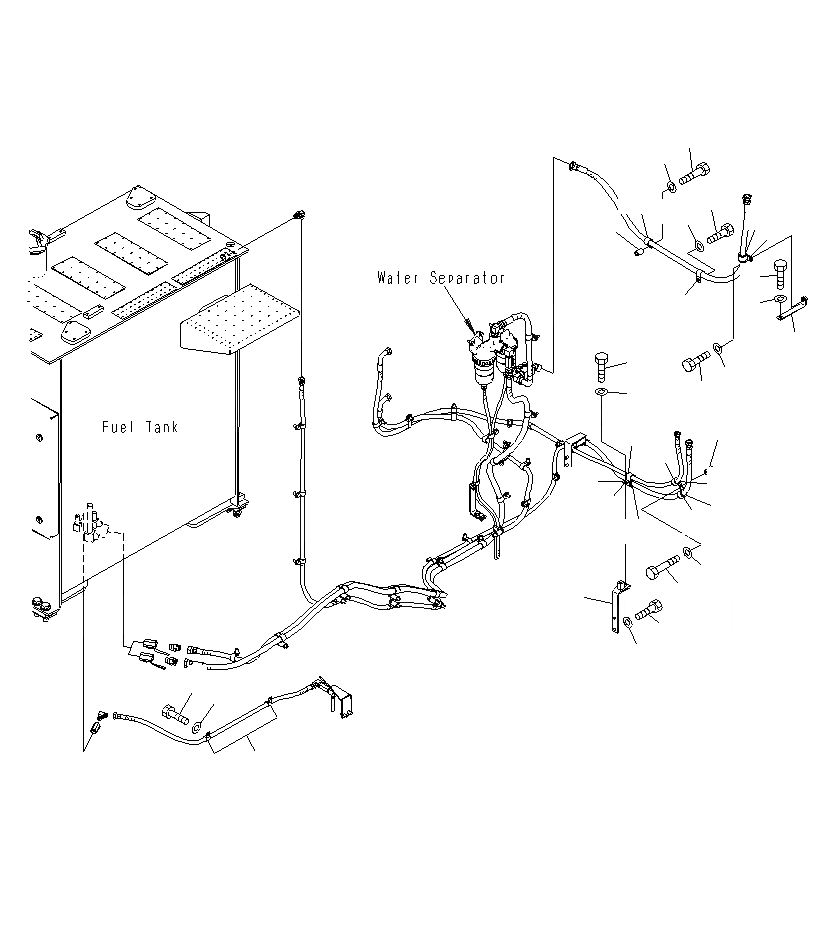 Water Separator

Fuel Tank