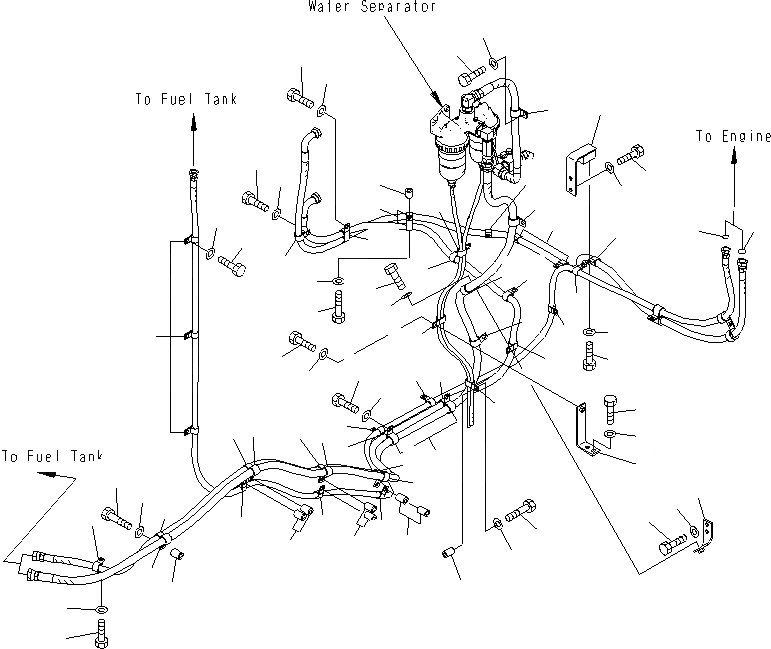 Water Separator

To Fuel Tank

To Engine

To Fuel Tank