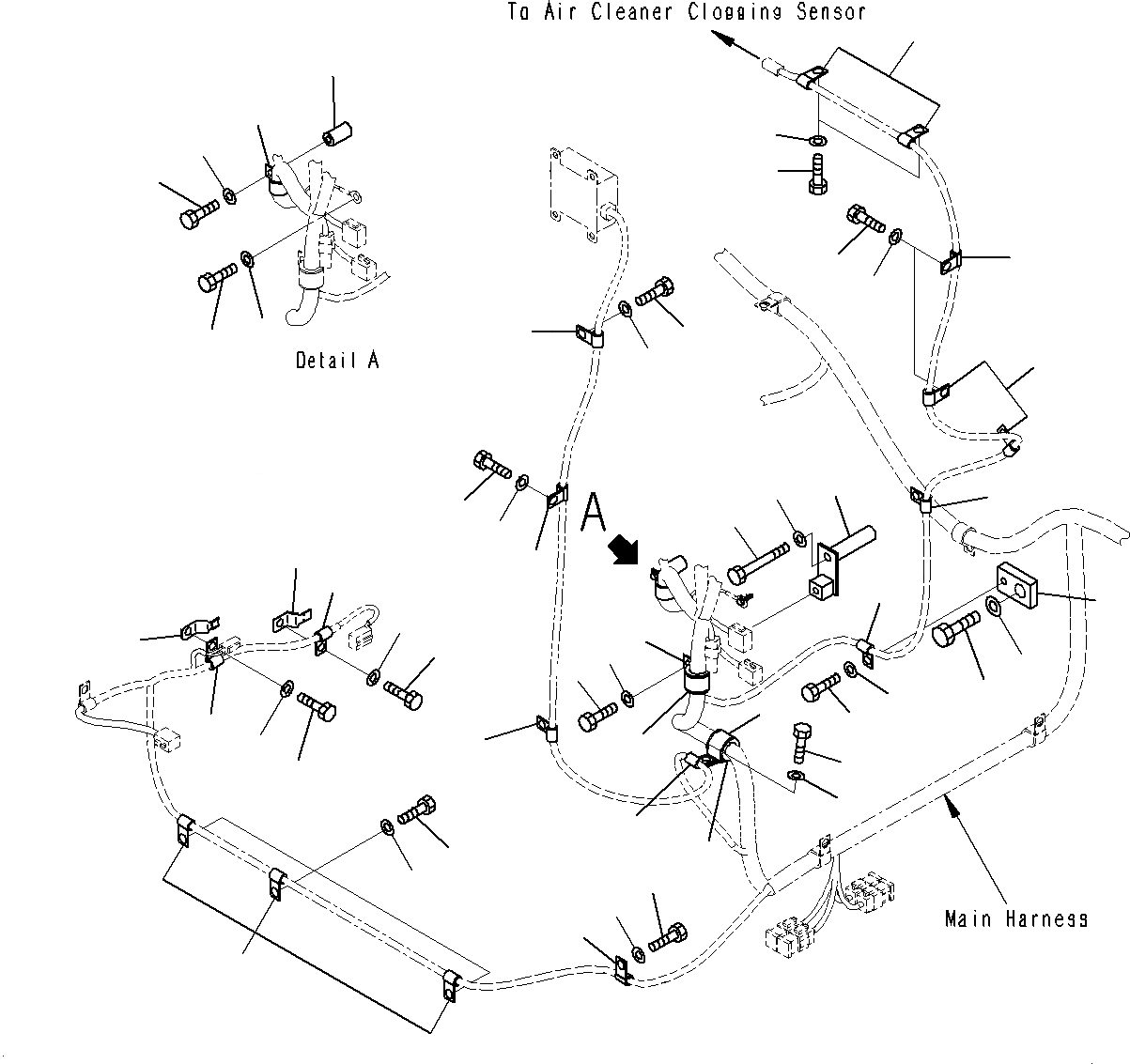 To Air Cleaner Clogging Sensor

Detail A

A

Main Harness