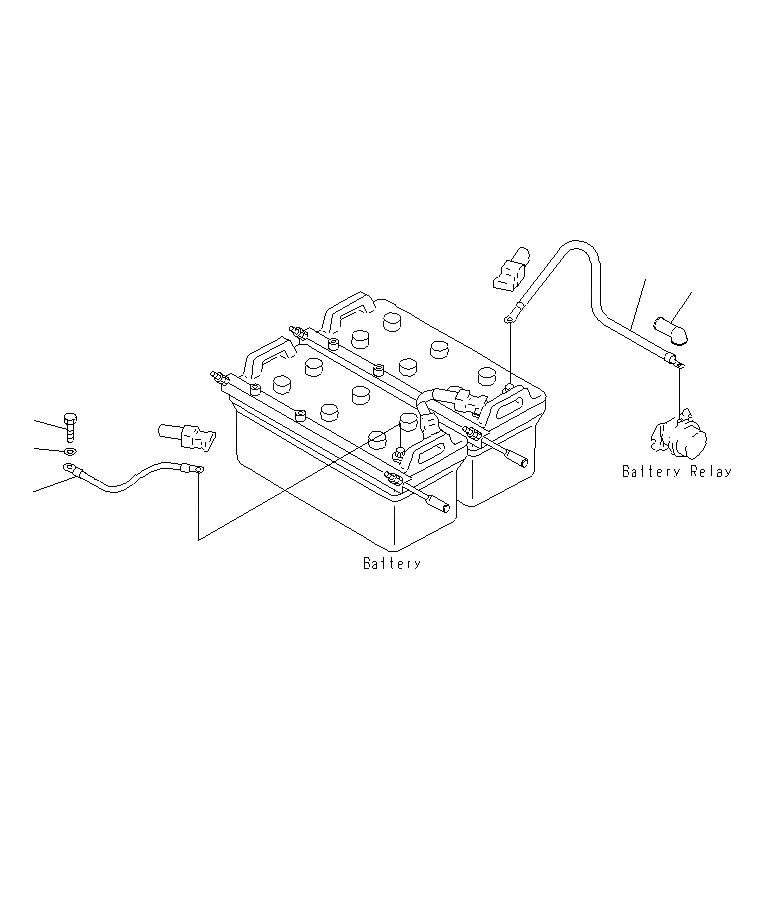 Battery Relay

Battery