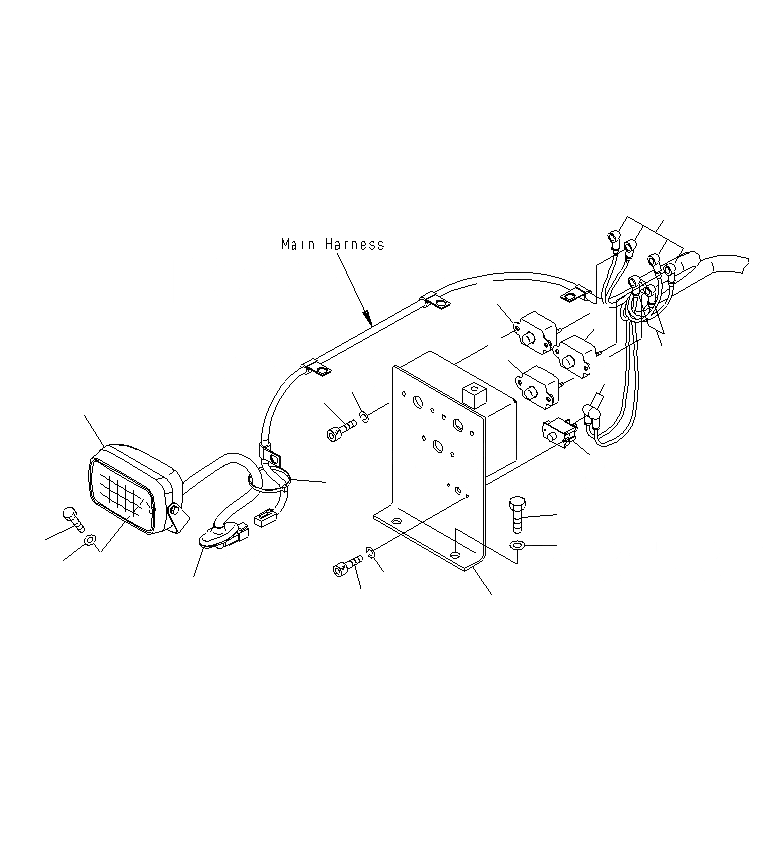 Main Harness