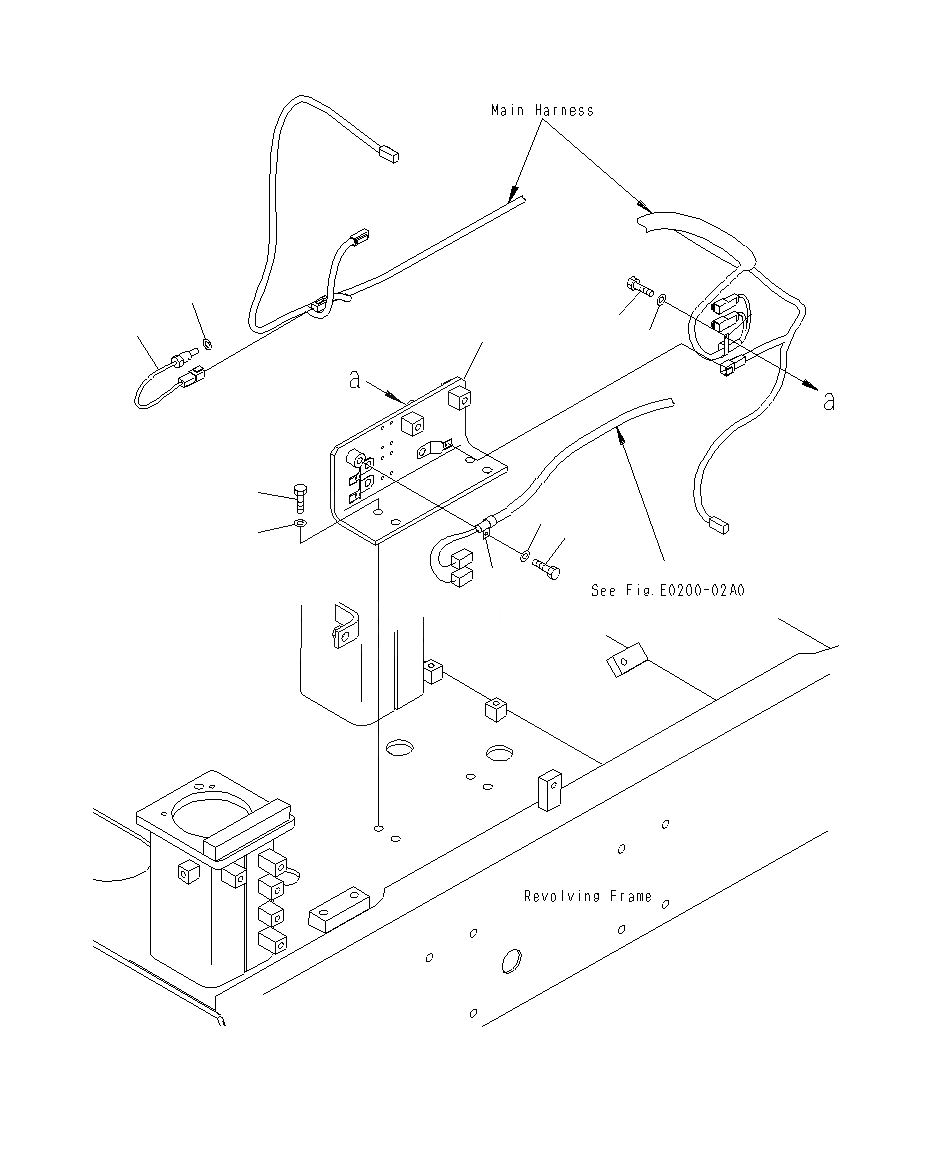 Main Harness

a

a

See Fig.E0200-02A0

Revolving Frame