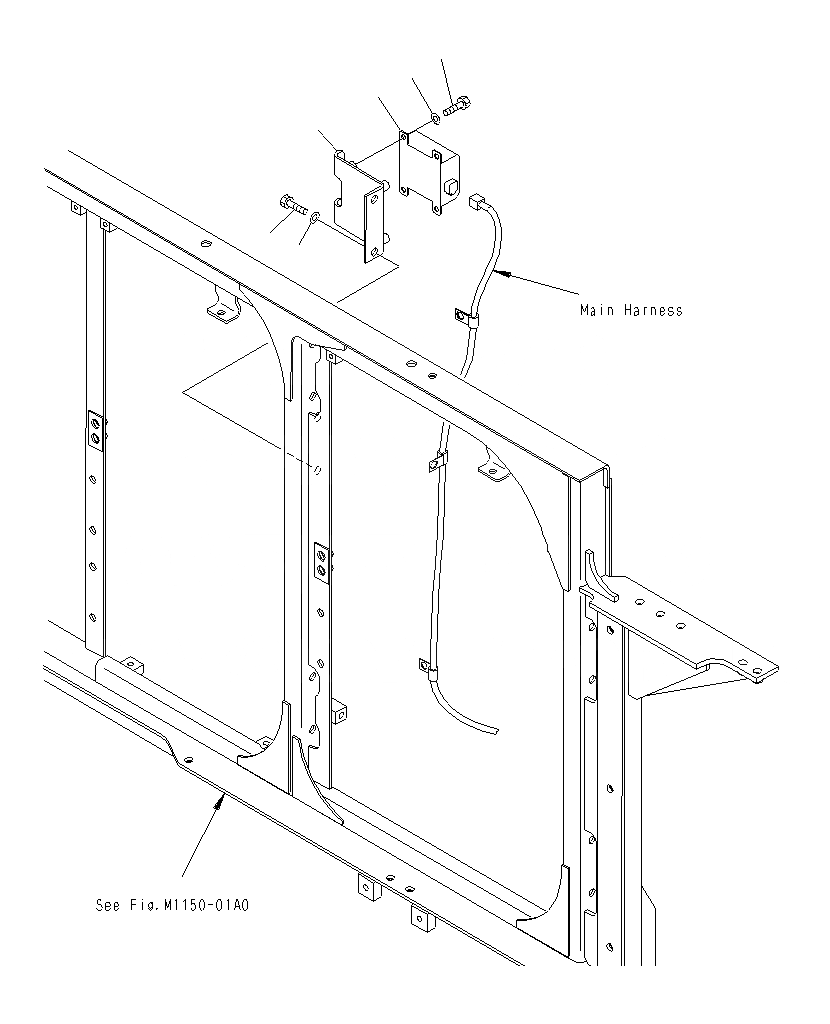 Main Harness

See Fig.M1150-01A0