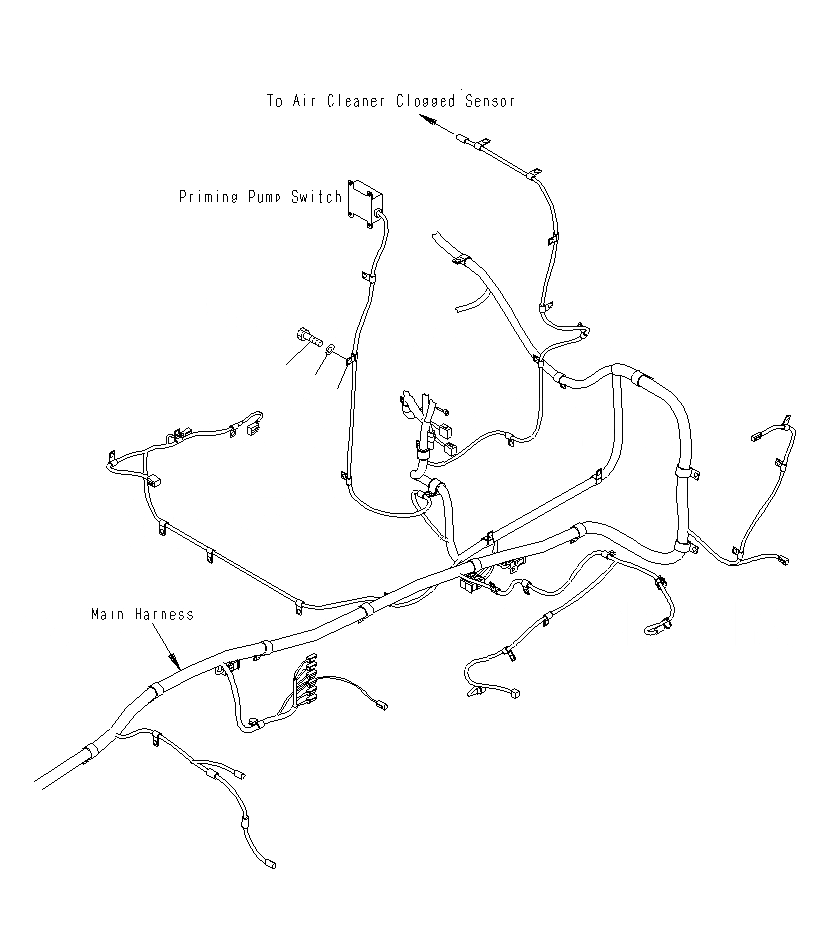 To Air Cleaner Clogged Sensor

Priming Pump Switch

Main Harness