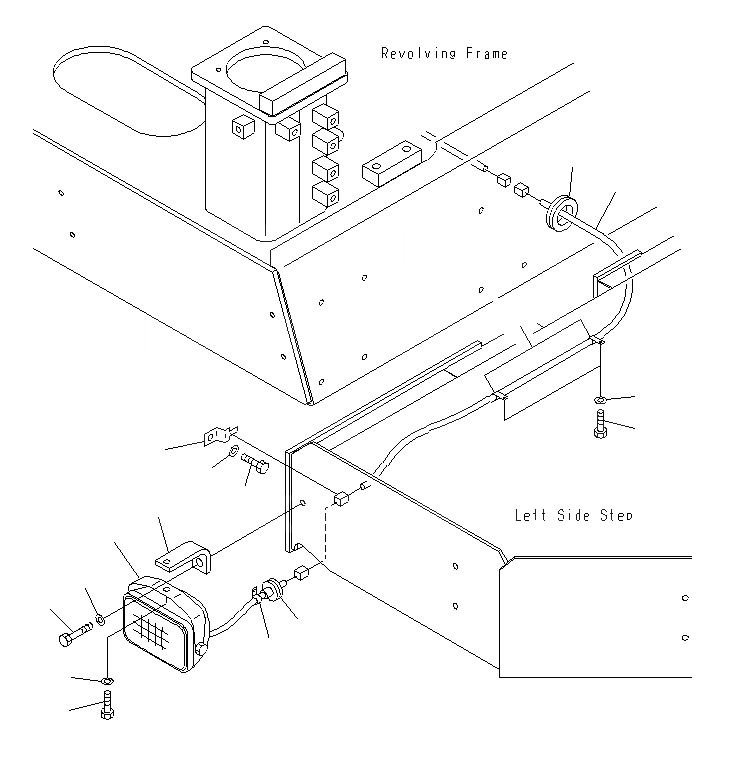 Revolving Frame

Left Side Step