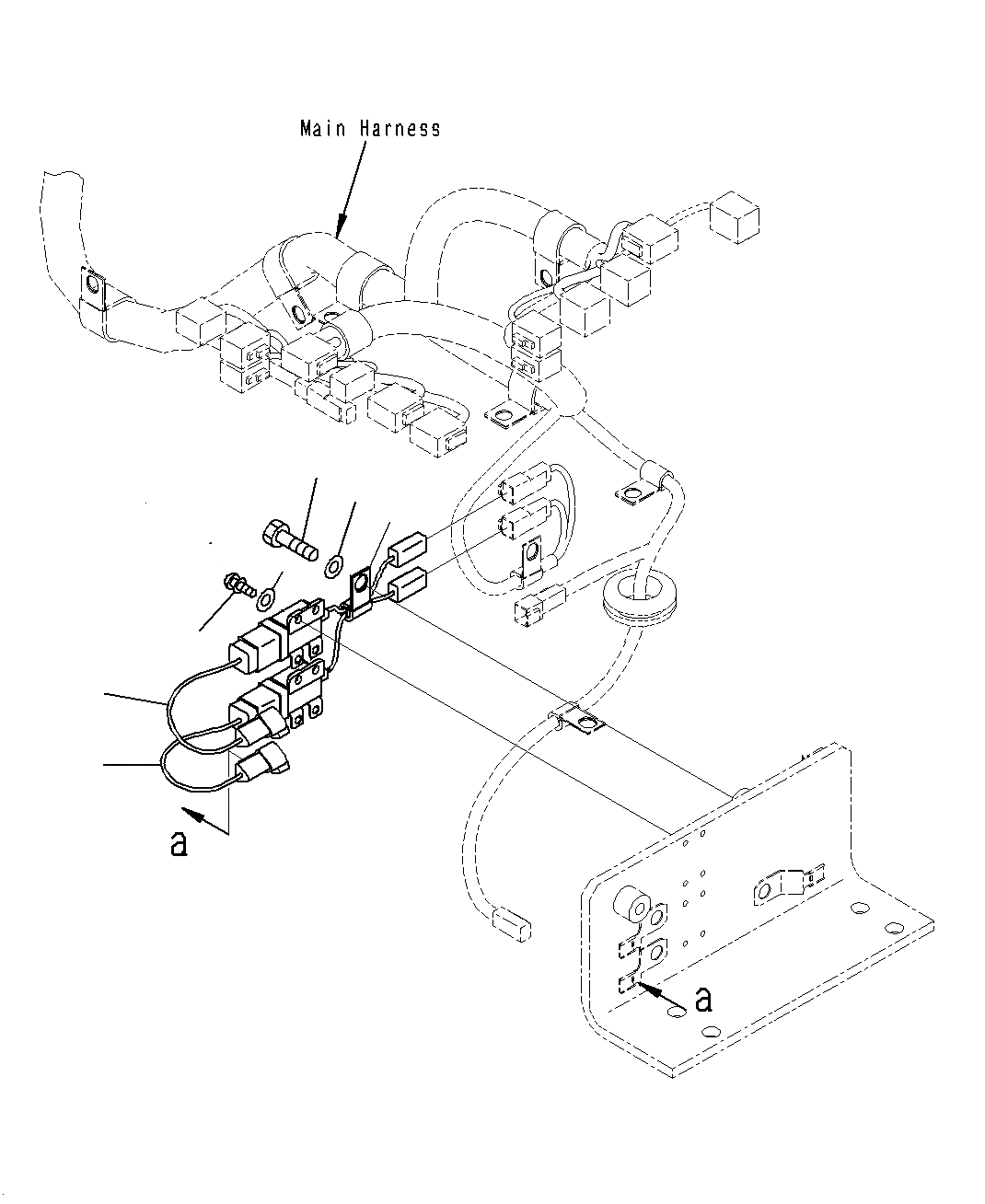 Main Harness

a

a