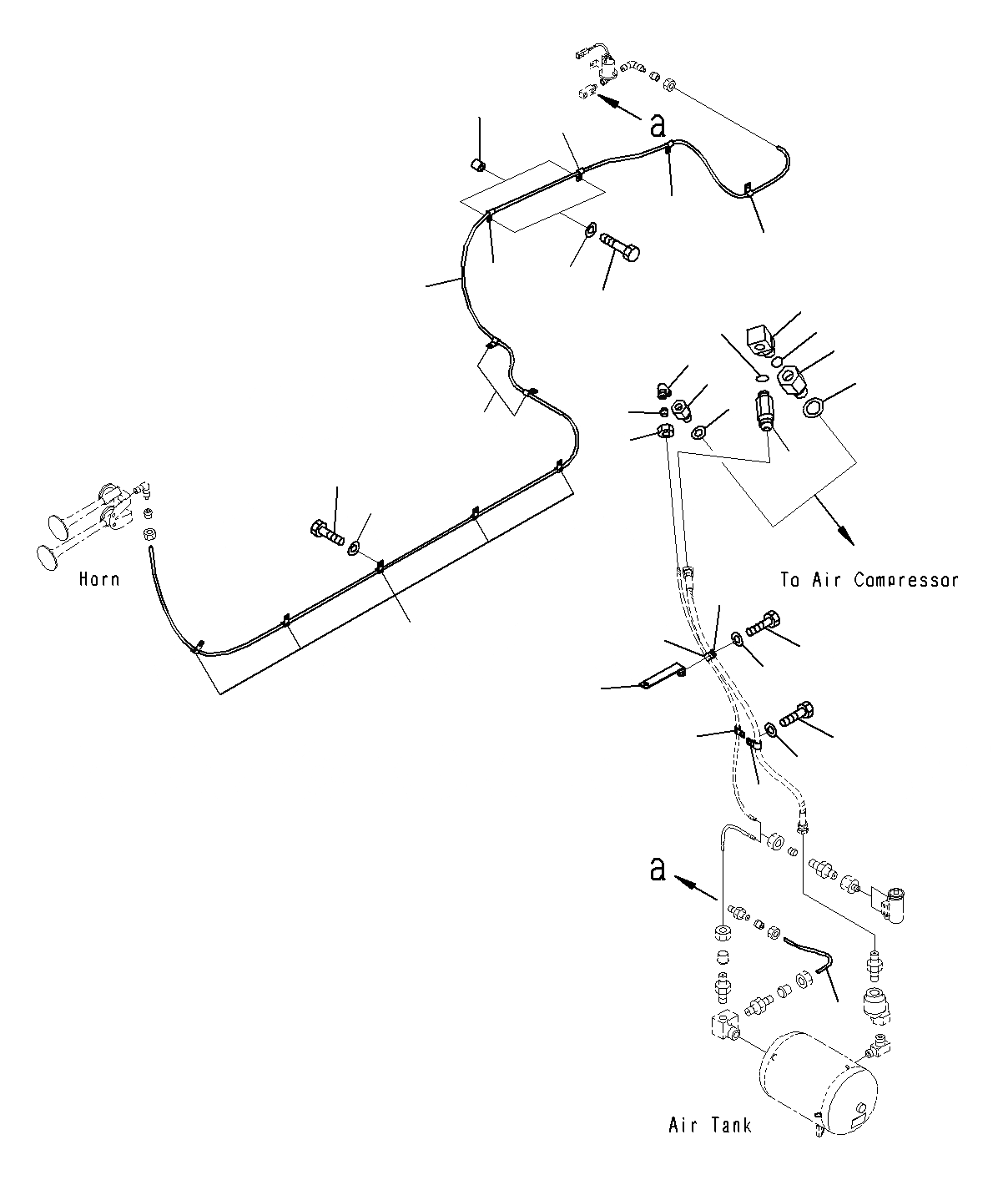 a

Horn

To Air Compressor

a

Air Tank