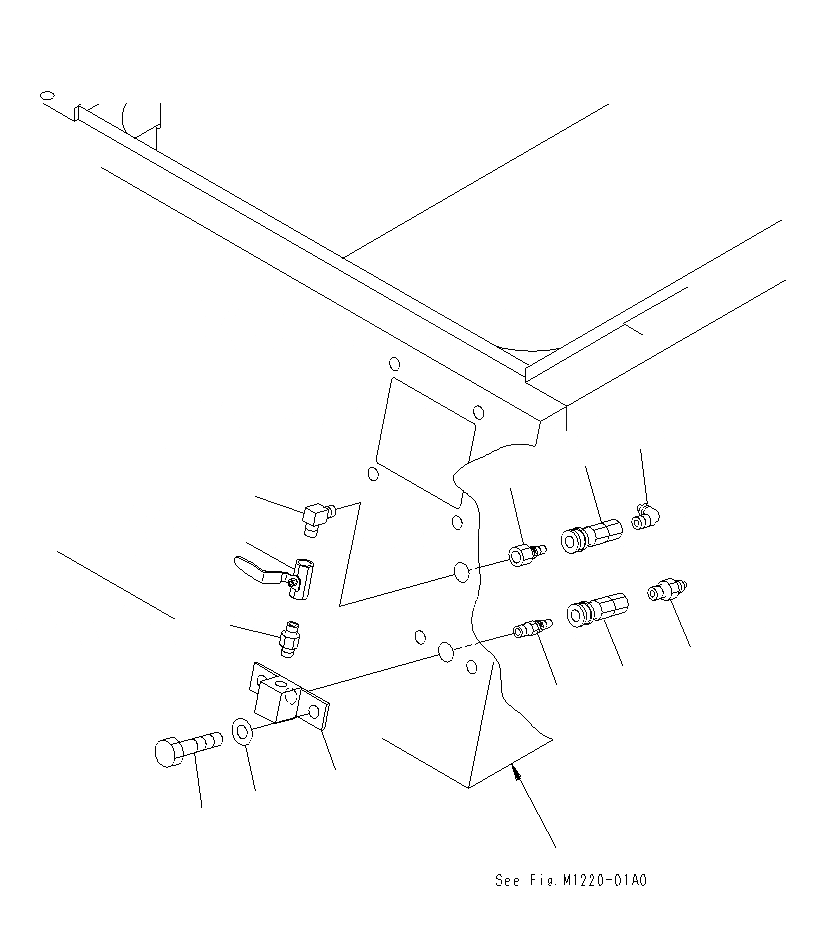 See Fig. M1220-01A0