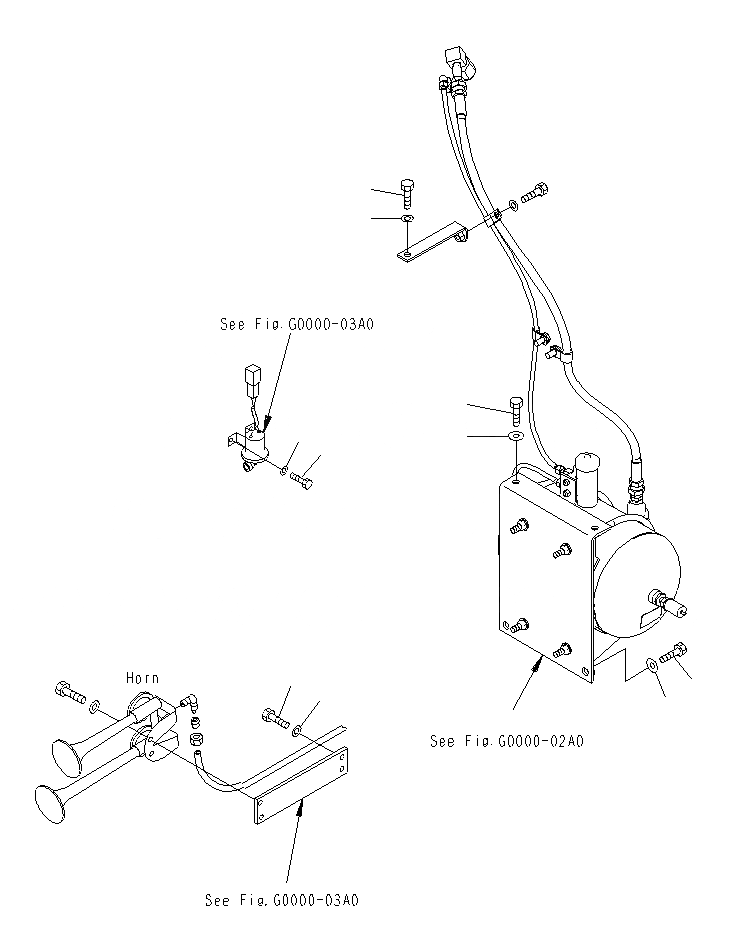 See Fig.G0000-03A0

Horn

See Fig.G0000-02A0

See Fig.G0000-03A0