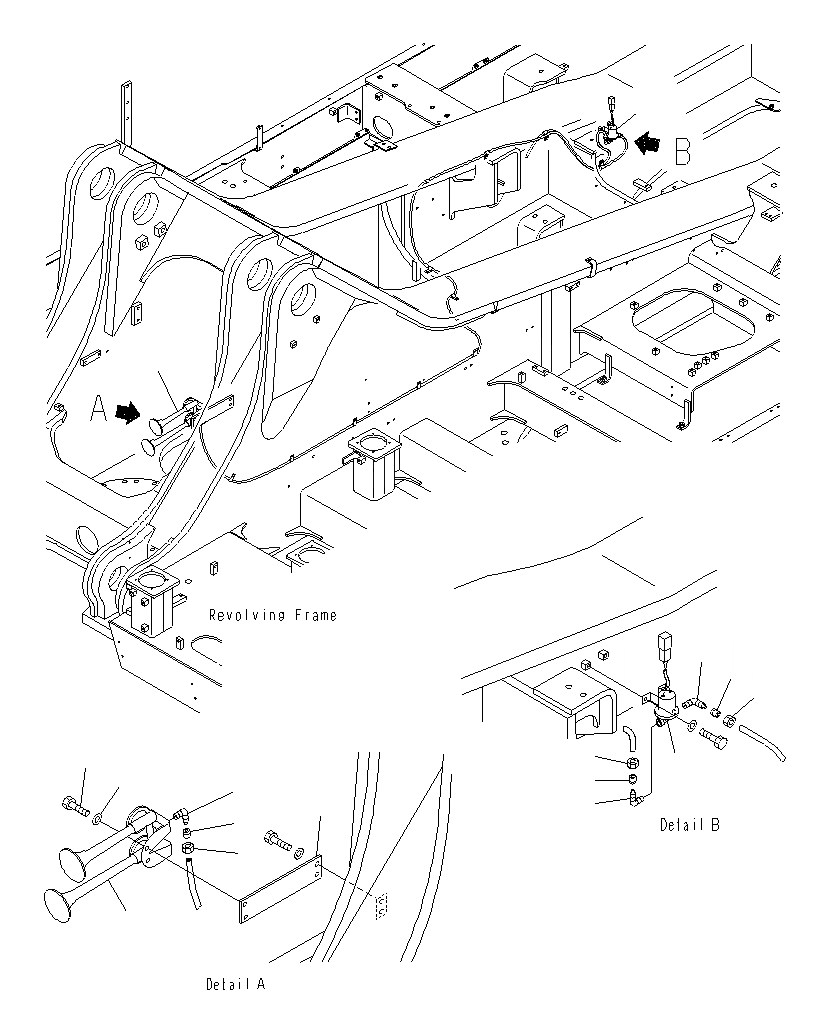 B

A

Revolving Frame

Detail B

Detail A