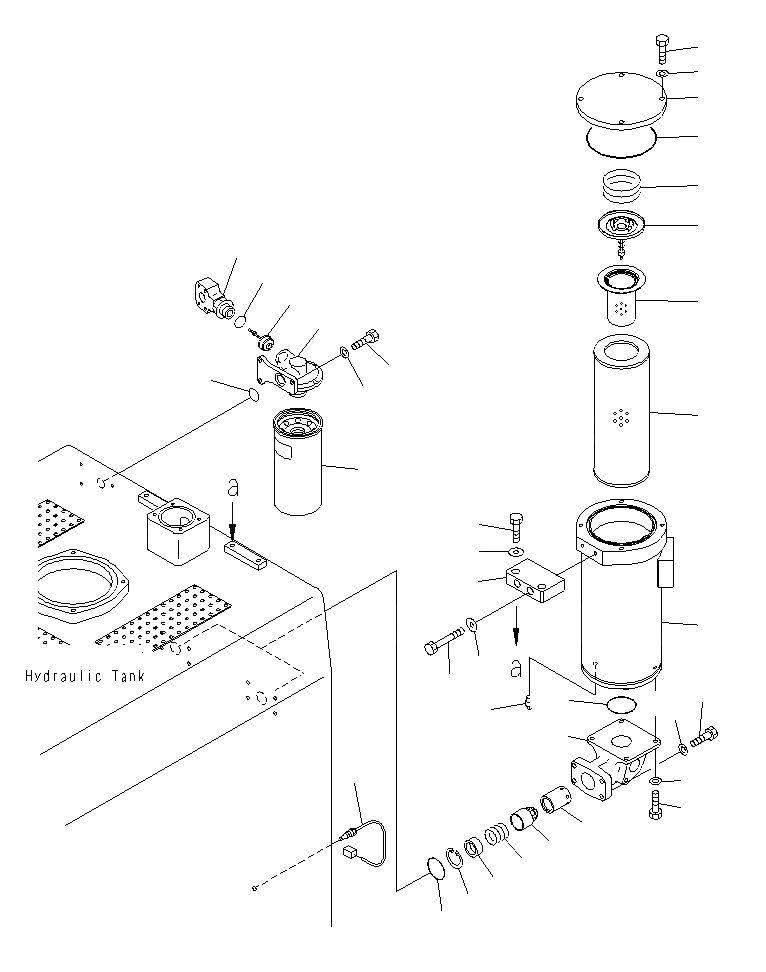 a

Hydraulic Tank

a