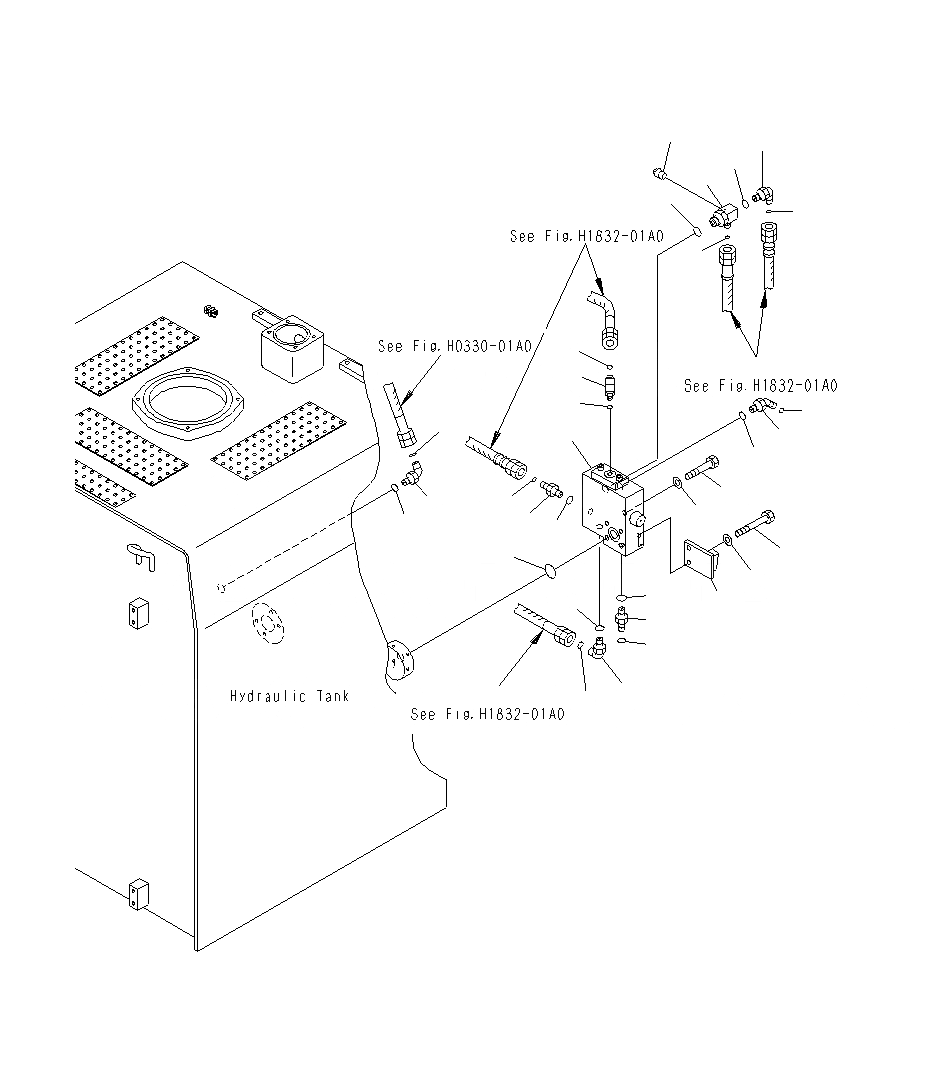 See Fig. H1832-01A0

See Fig. H0330-01A0

See Fig. H1832-01A0

Hydraulic Tank

See Fig. H1832-01A0