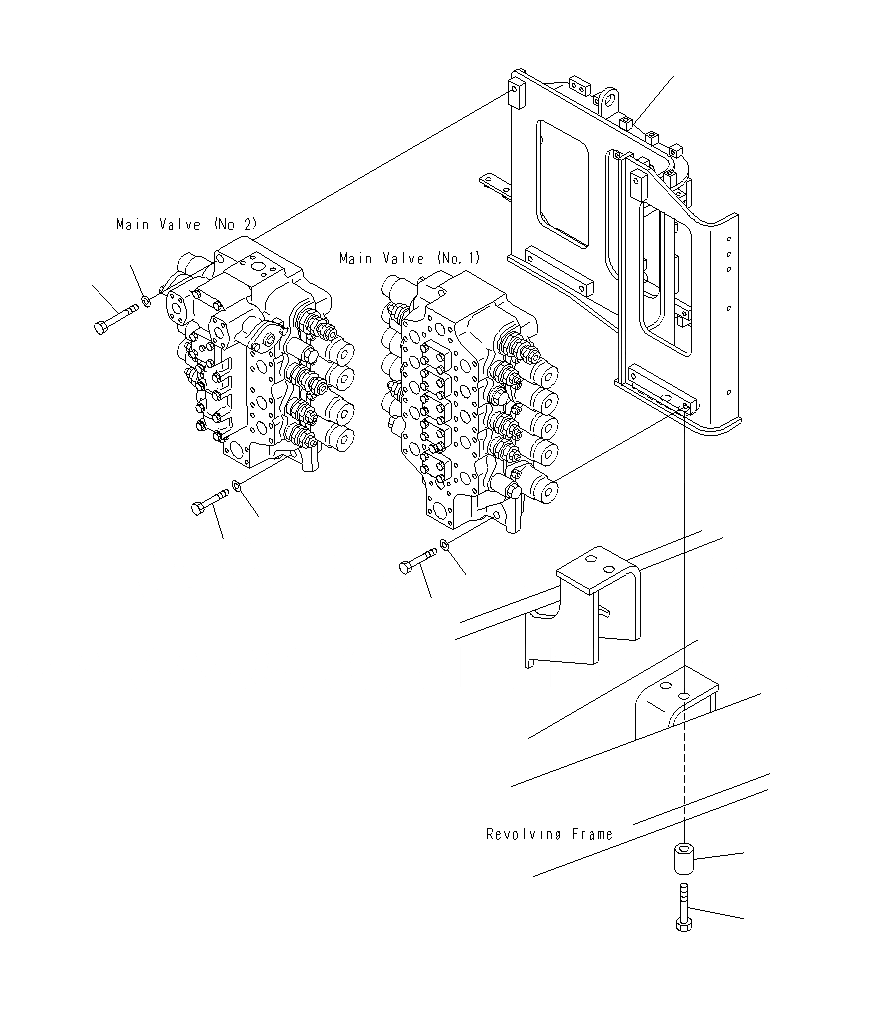 Main Valve (No 2)

Main Valve (No. 1)

Revolving Frame