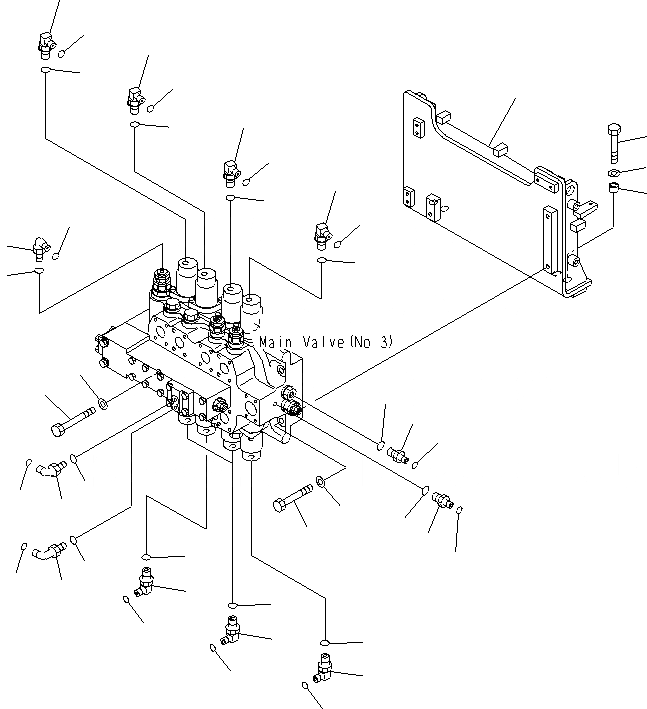 Main Valve(No 3)