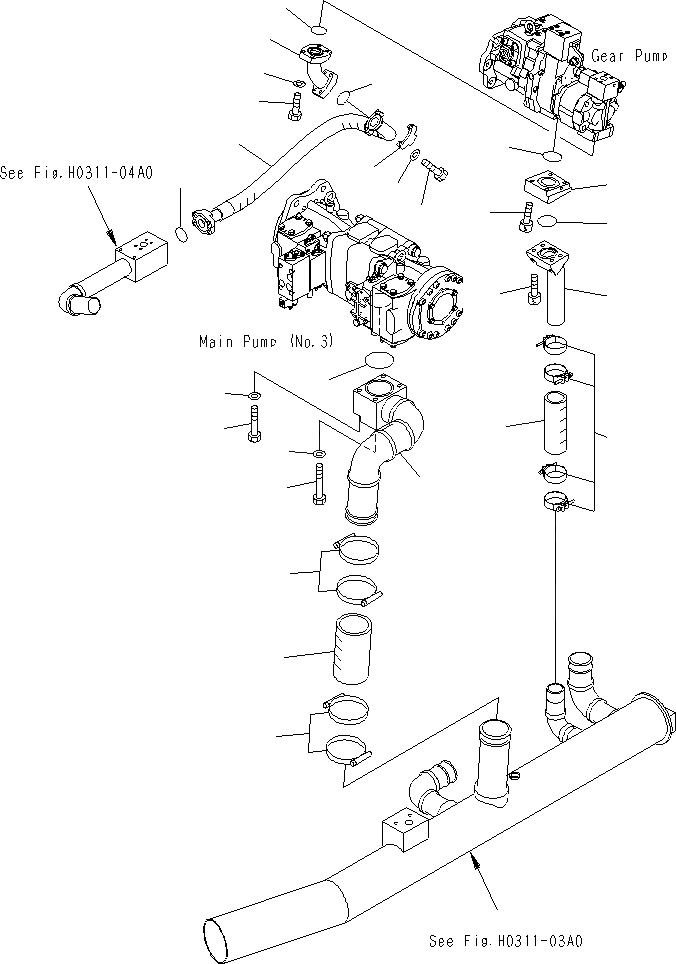 Gear Pump

See Fig.H0311-04A0

Main Pump (No.3)

See Fig.H0311-03A0