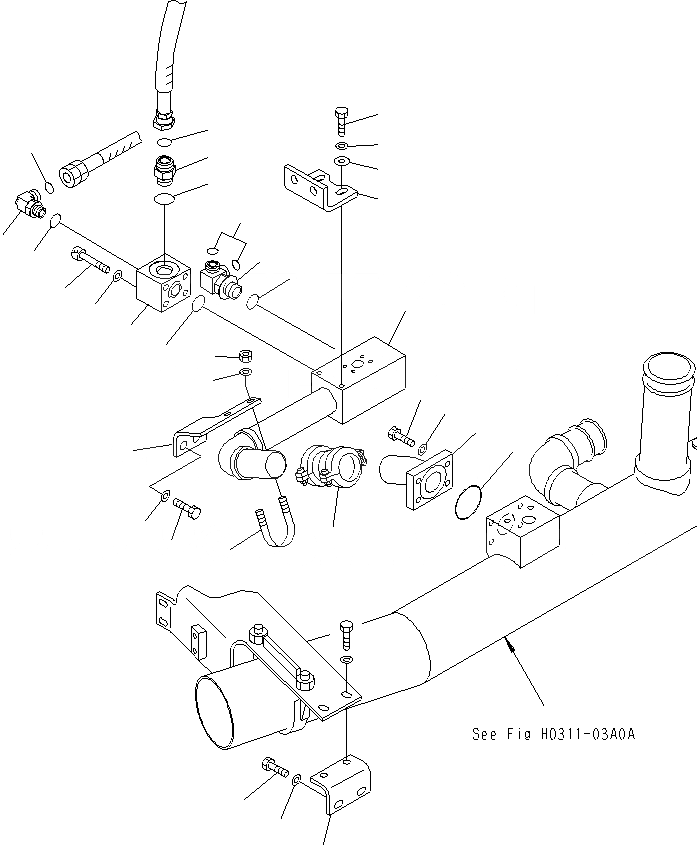 See Fig H0311-03A0A