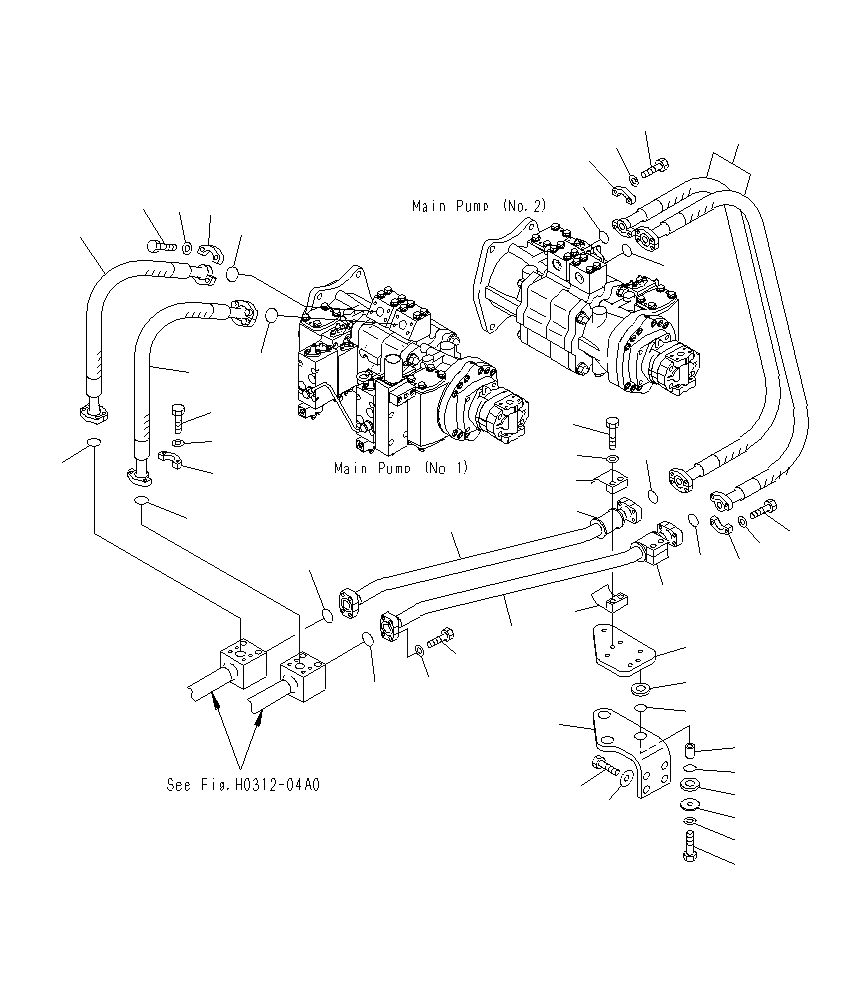 Main Pump (No. 2)

Main Pump (No 1)

See Fig. H0312-04A0