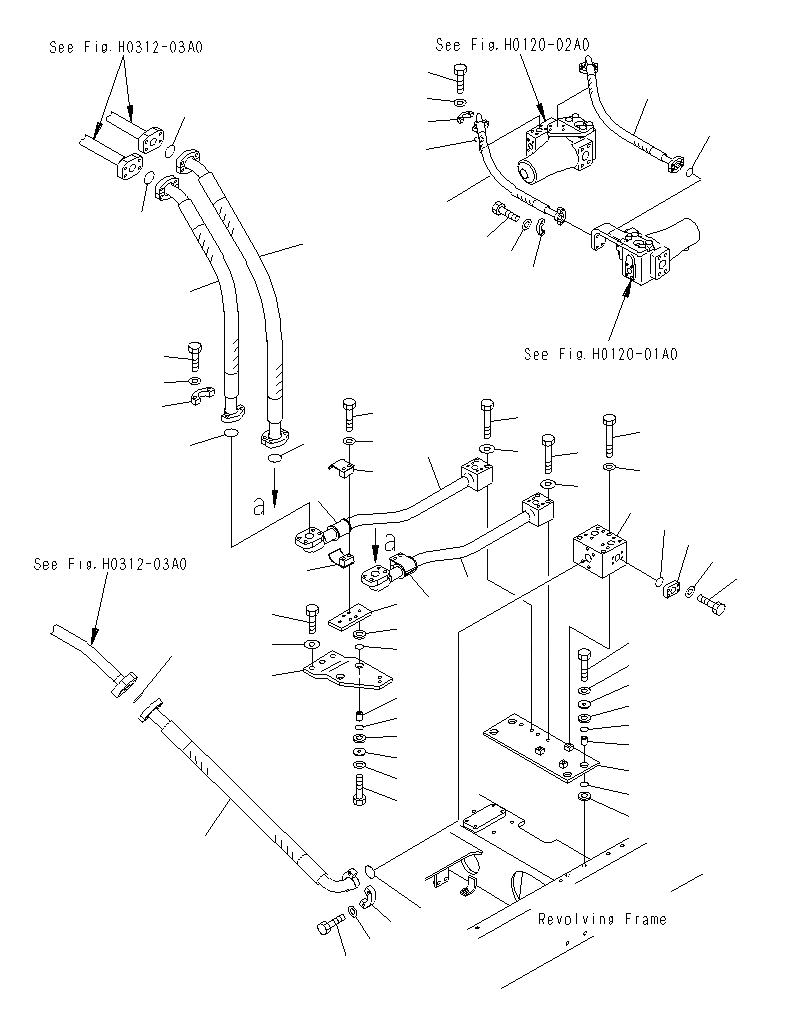 See Fig.H0312-03A0

See Fig.H0120-02A0

See Fig.H0120-01A0

a

a

See Fig.H0312-03A0

Revolving Frame