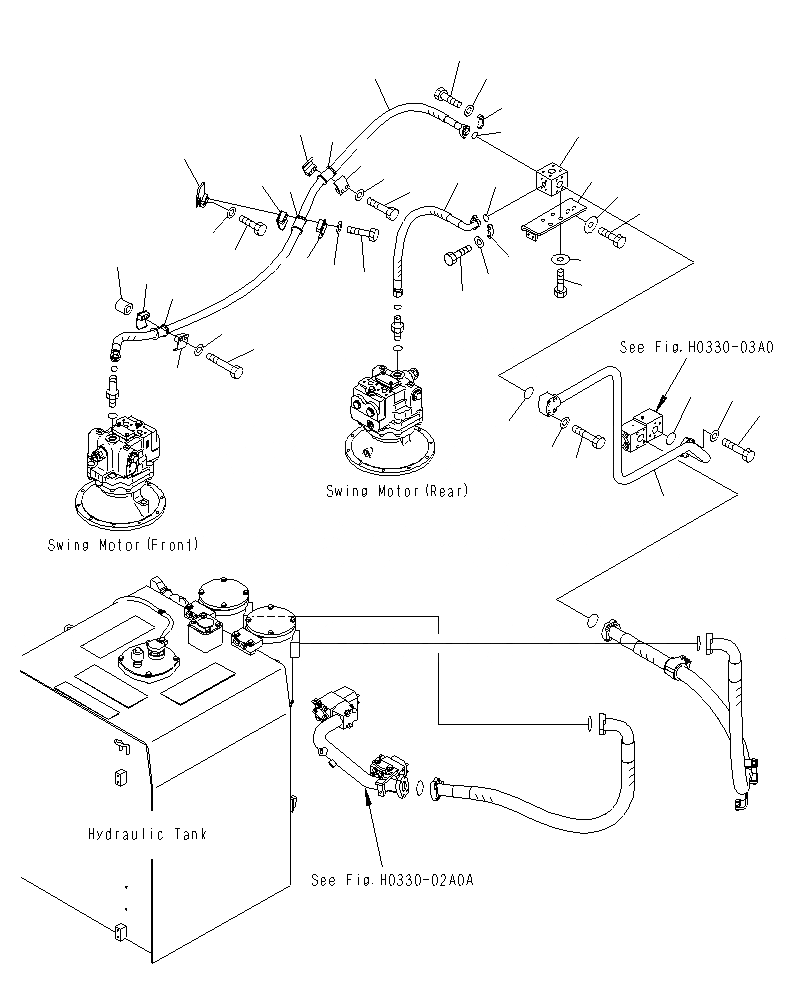 See Fig. H0330-03A0

Swing Motor (Rear)

Swing Motor (Front)

Hydraulic Tank

See Fig. H0330-02A0A