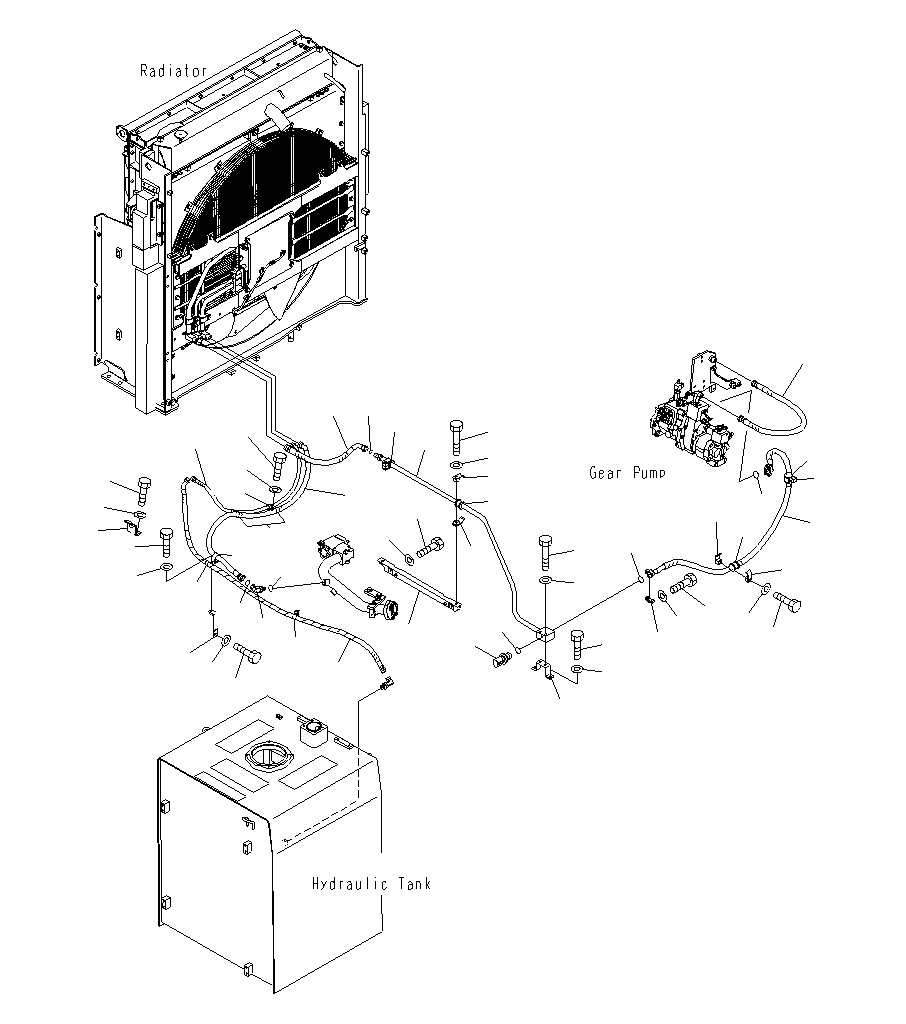 Radiator

Gear Pump

Hydraulic Tank