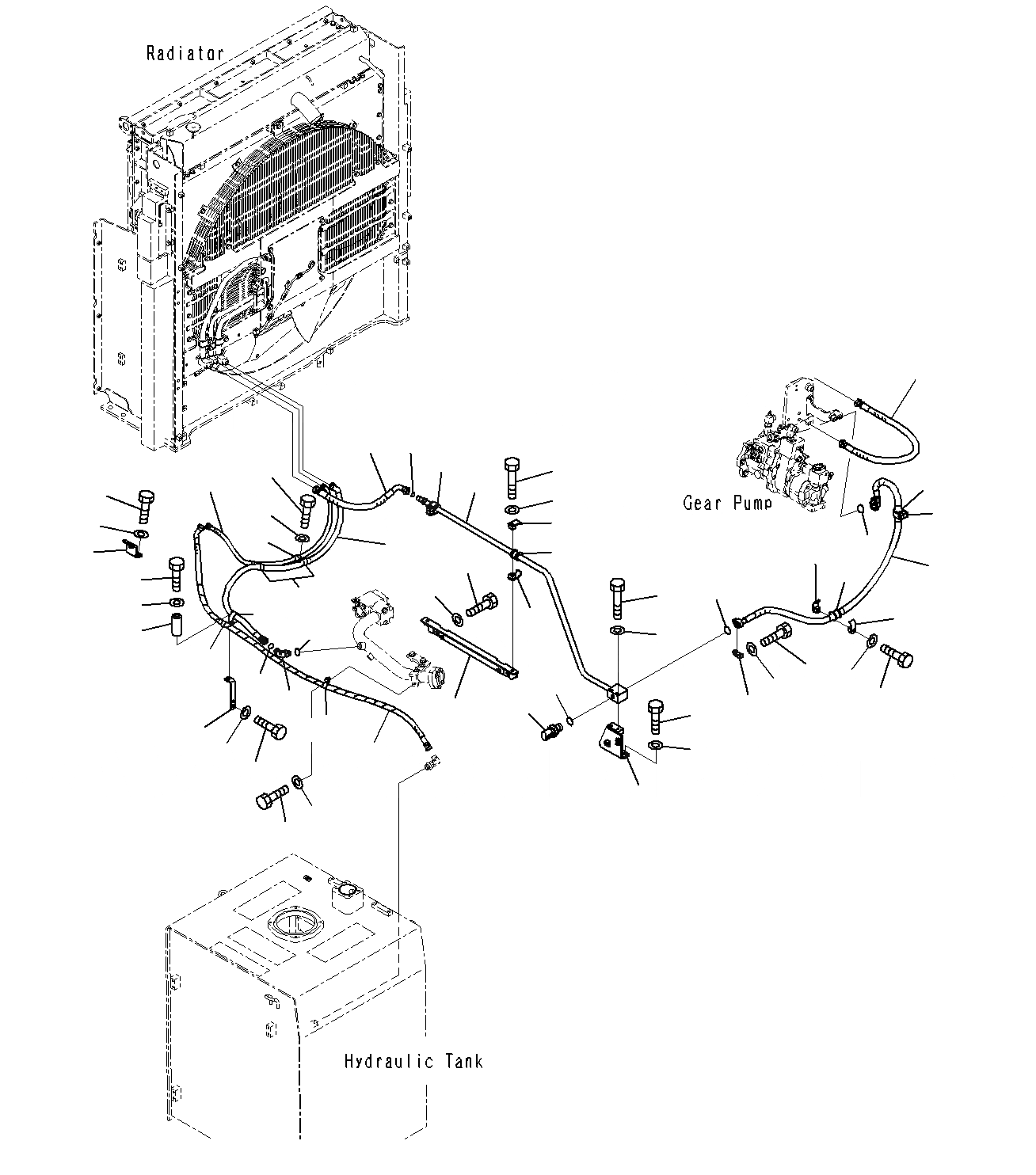 Radiator

Gear Pump

Hydraulic Tank