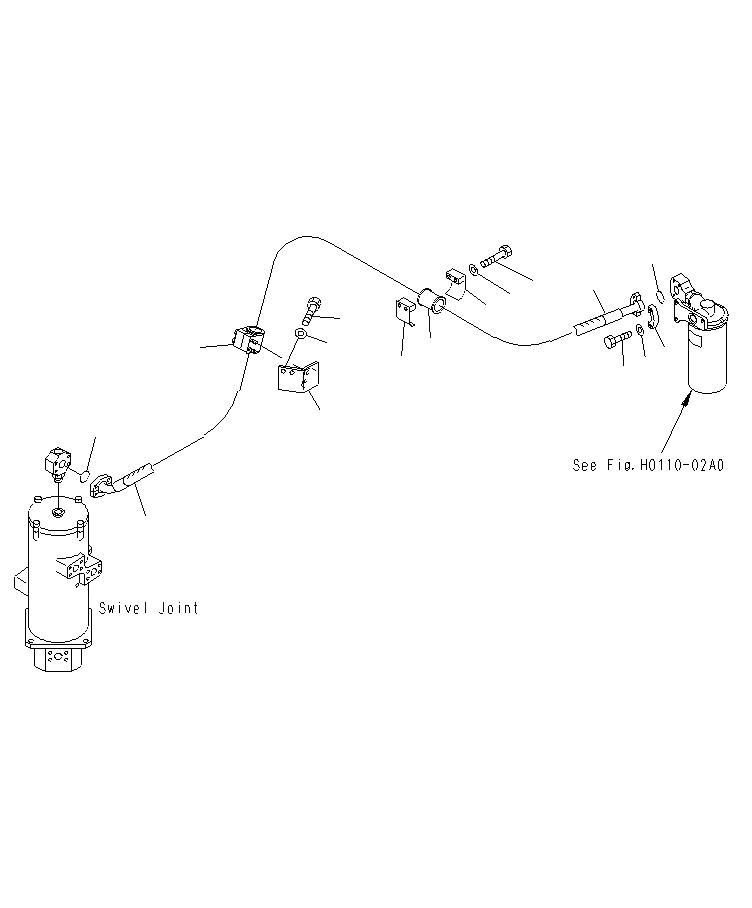 See Fig.H0110-02A0

Swivel Joint