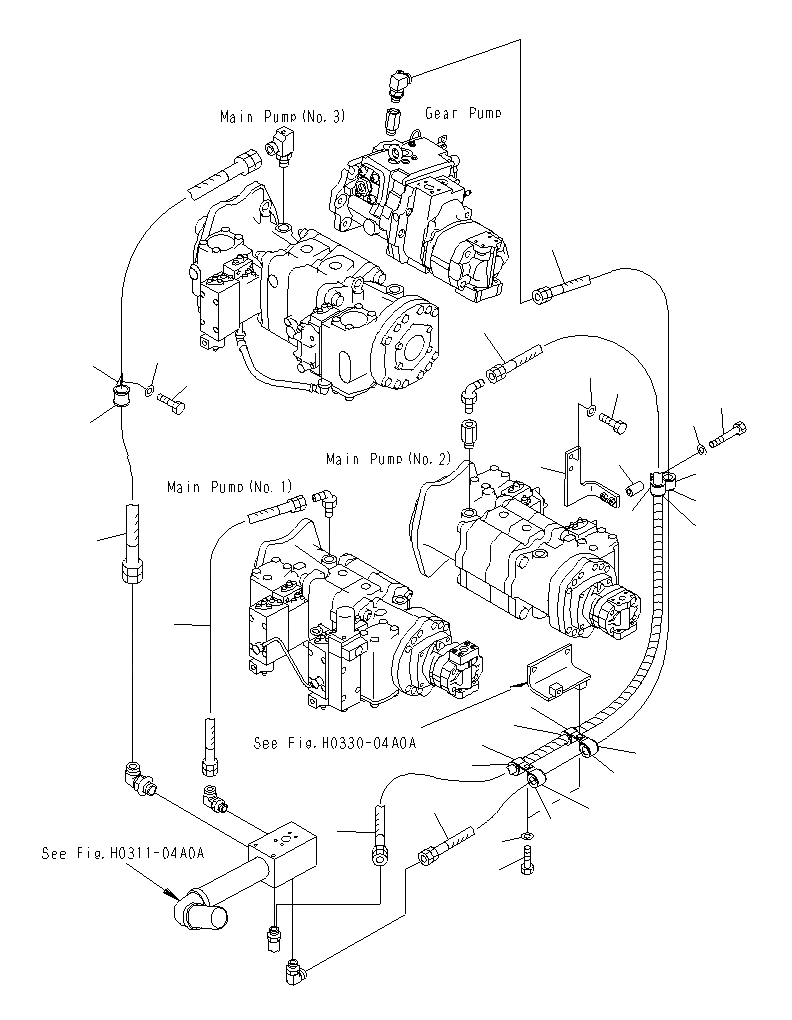 Main Pump (No. 3)
Gear Pump
Main Pump (No. 2)
Main Pump (No. 1)
See Fig. H0330-04A0A
See Fig. H0311-04A0A