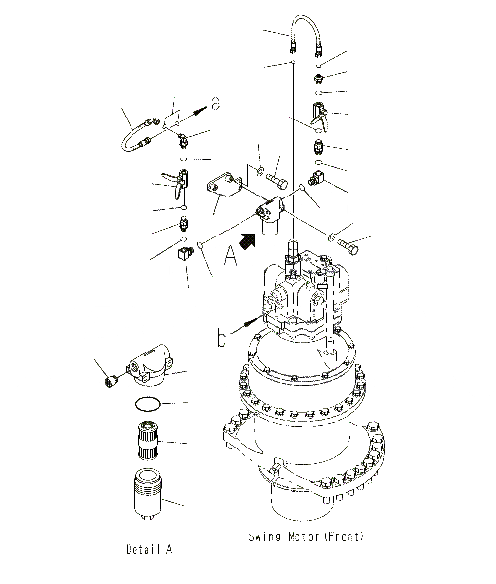 A

b

Swing Motor (Front)

Detail A