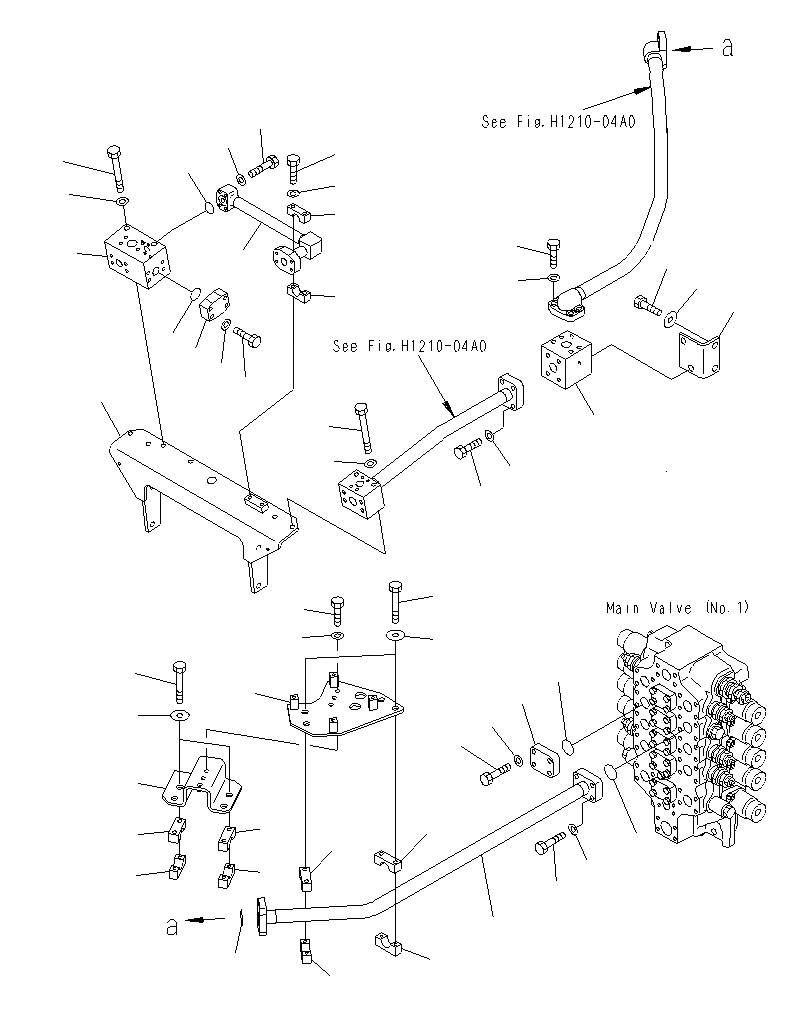 a

See Fig.H1210-04A0

See Fig.H1210-04A0

Main Valve (No.1)

a