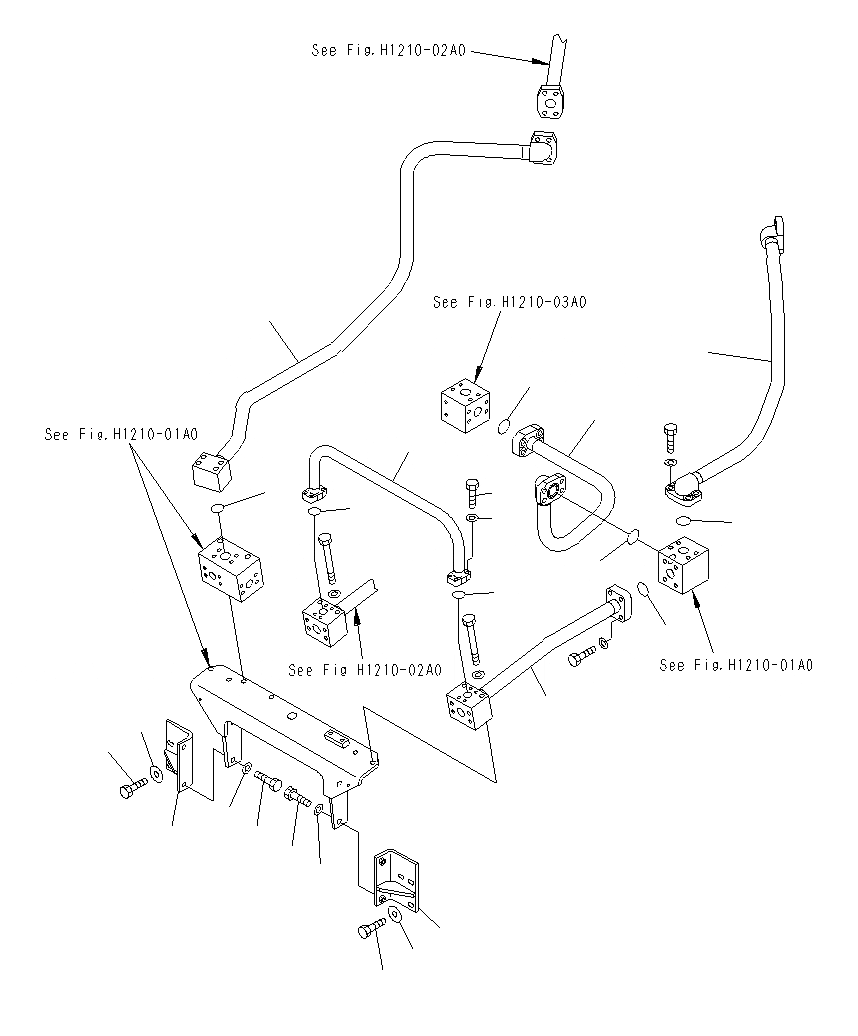 See Fig.H1210-02A0

See Fig.H1210-03A0

See Fig.H1210-01A0

See Fig H1210-02A0

See Fig.H1210-01A0