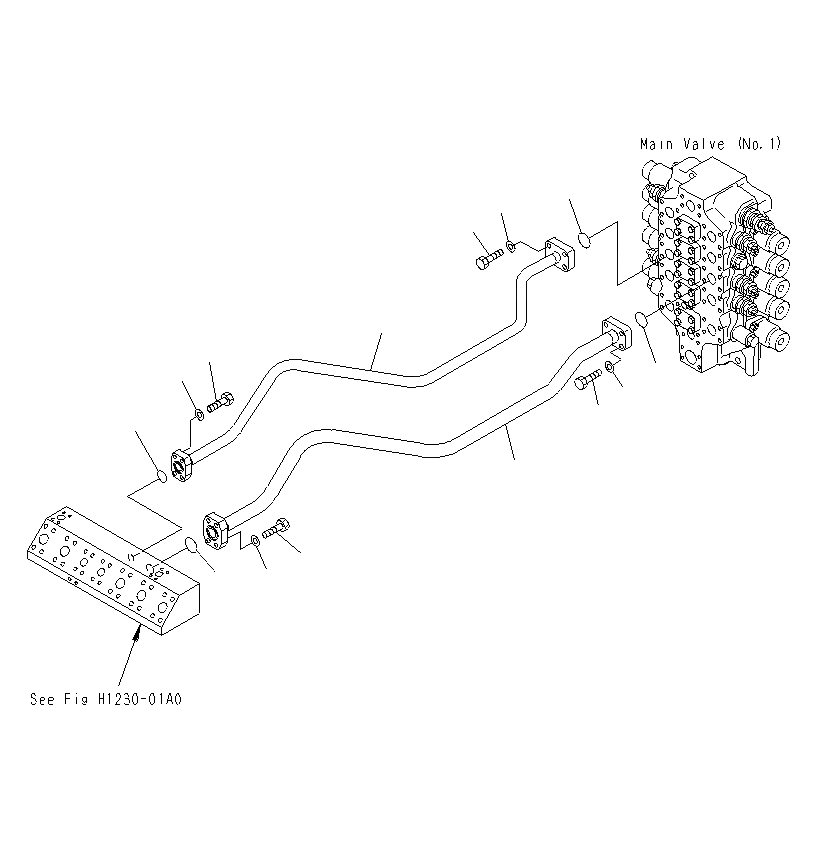 Main Valve (No. 1)

See Fig H1230-01A0