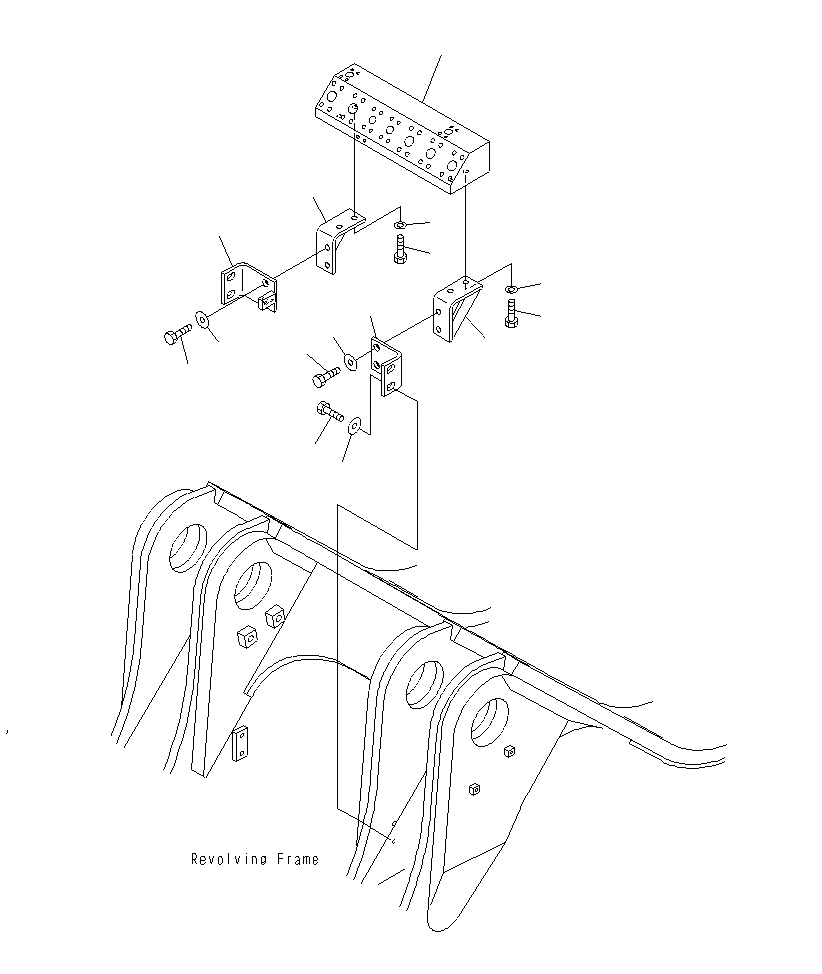 Revolving Frame