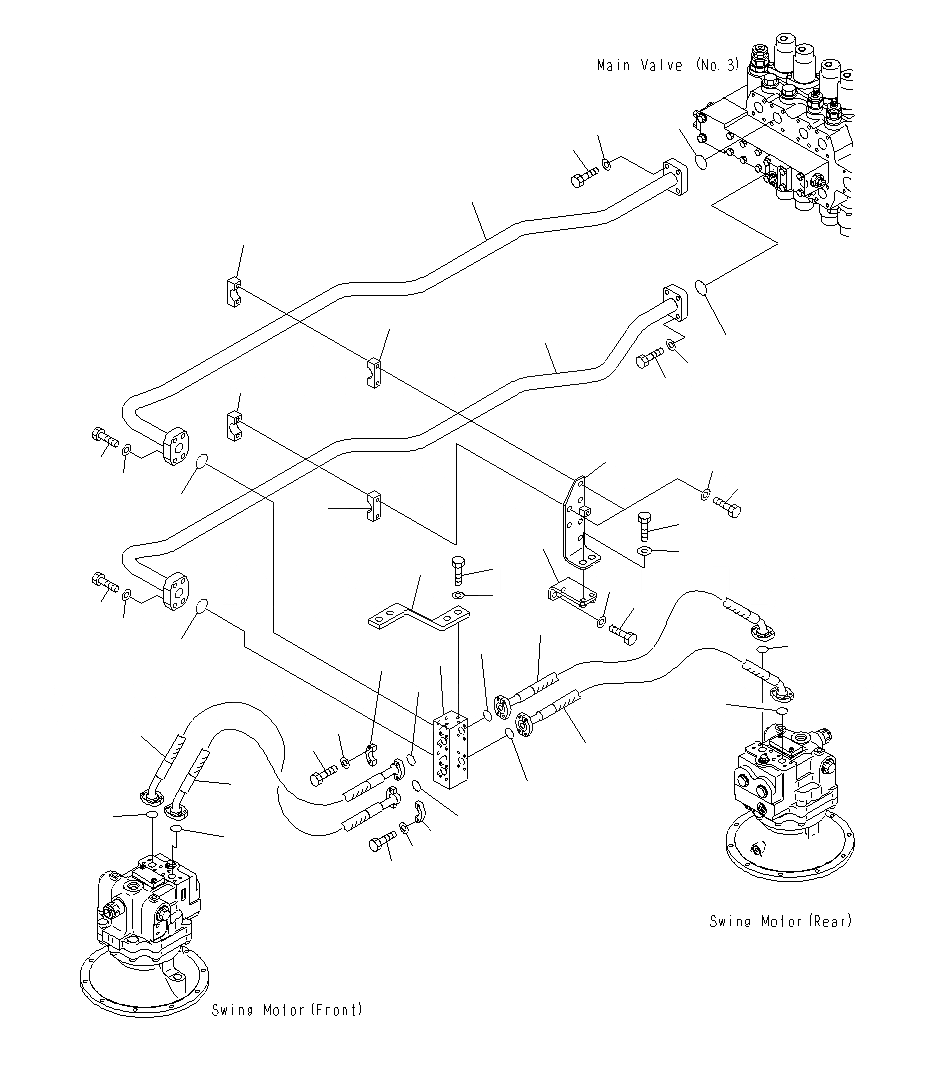 Main Valve (No. 3)

Swing Motor(Rear)

Swing Motor(Front)