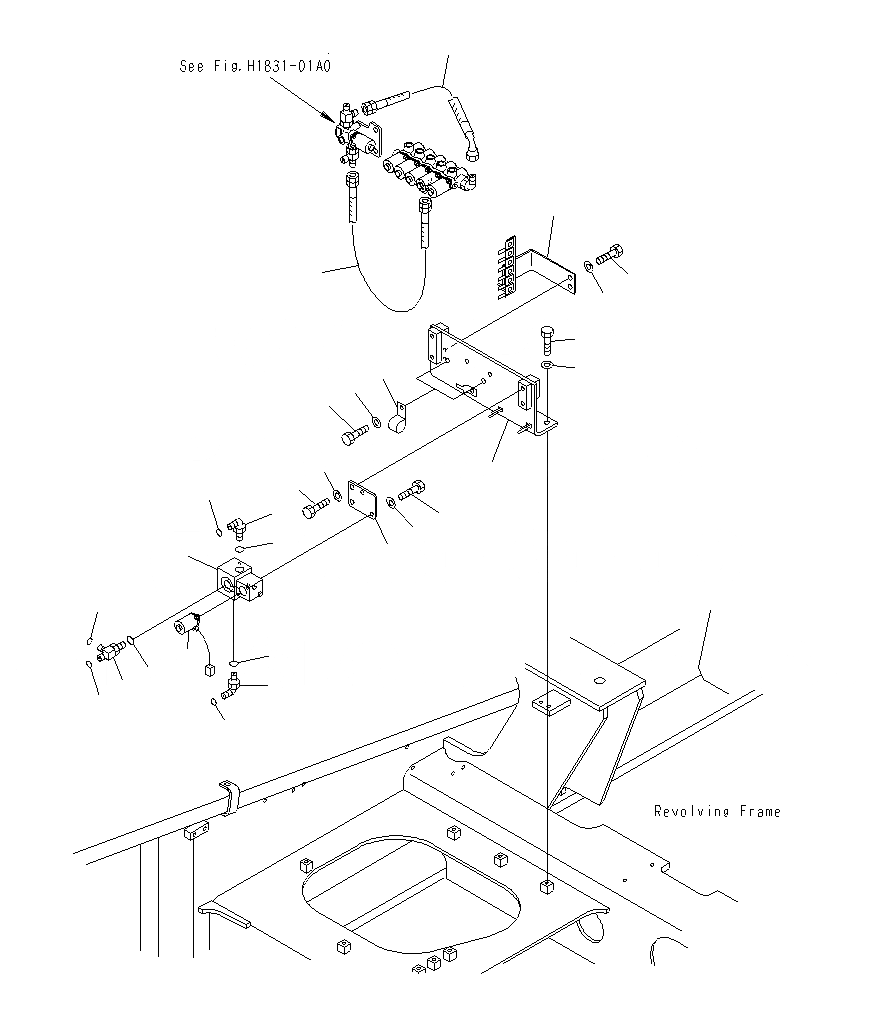 See Fig.H1831-01A0

Revolving Frame