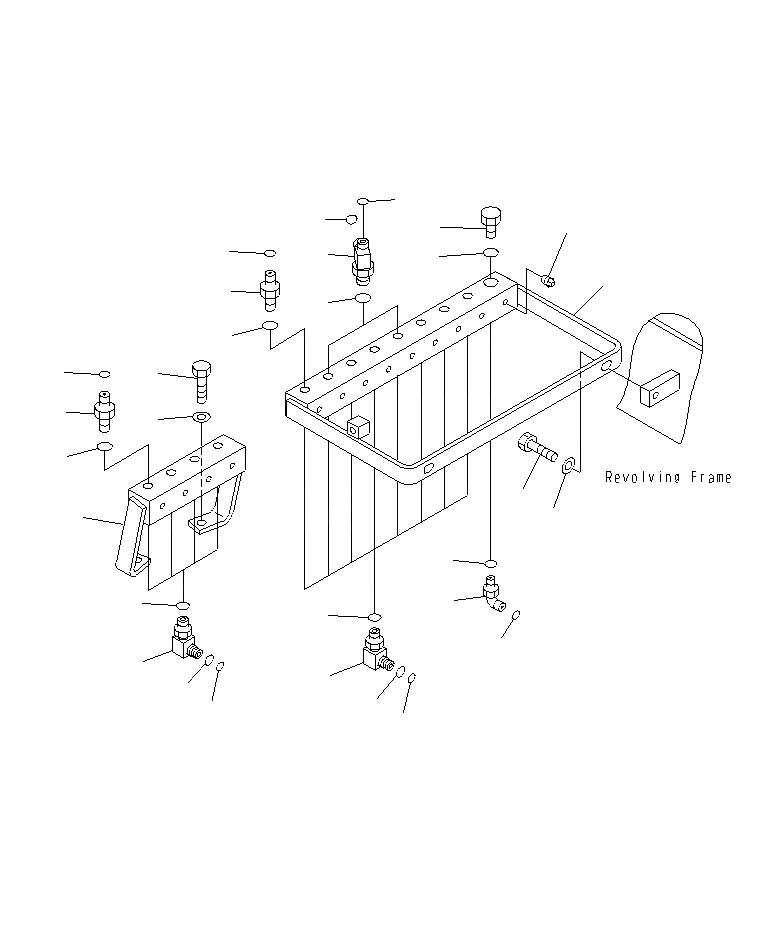 Revolving Frame