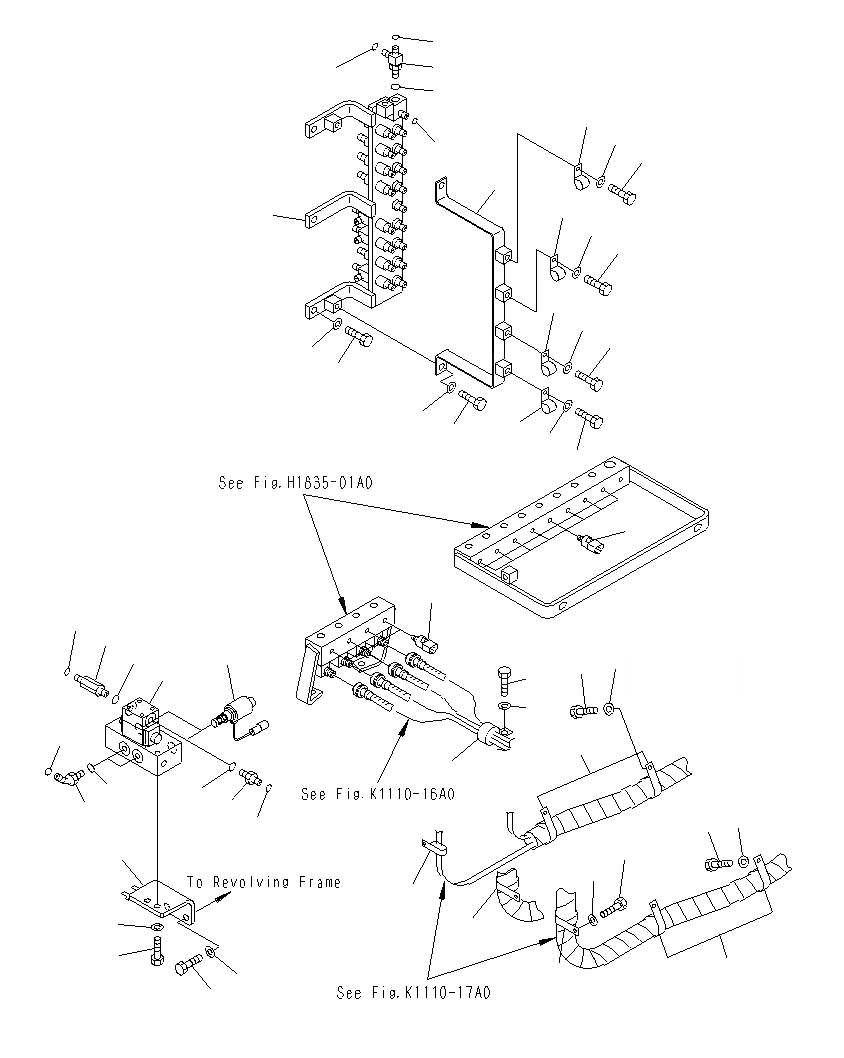 See Fig.H1835-01A0

See Fig.K1110-16A0

To Revolving Frame

See Fig.K1110-17A0