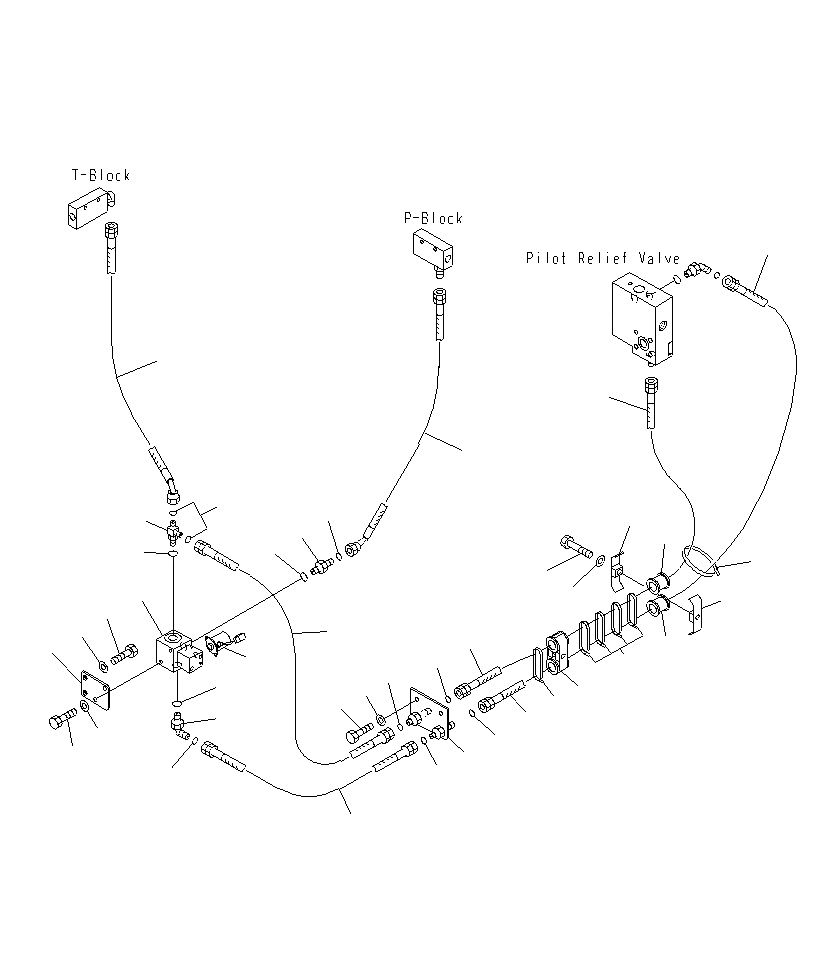 T-Block

P-Block

Pilot Relief Valve