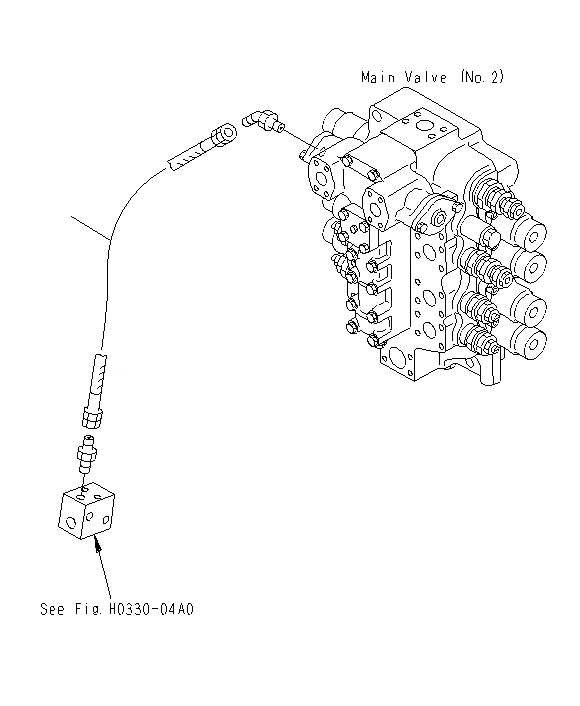 Main Valve (No. 2)

See Fig. H0330-04A0