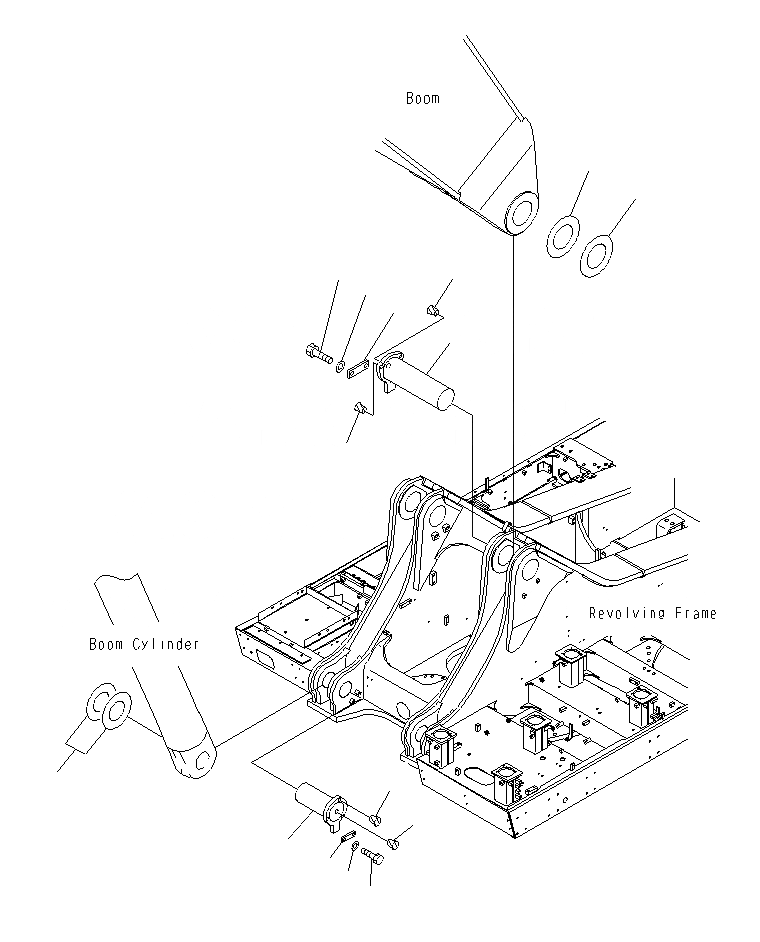 Boom

Revolving Frame

Boom Cylinder