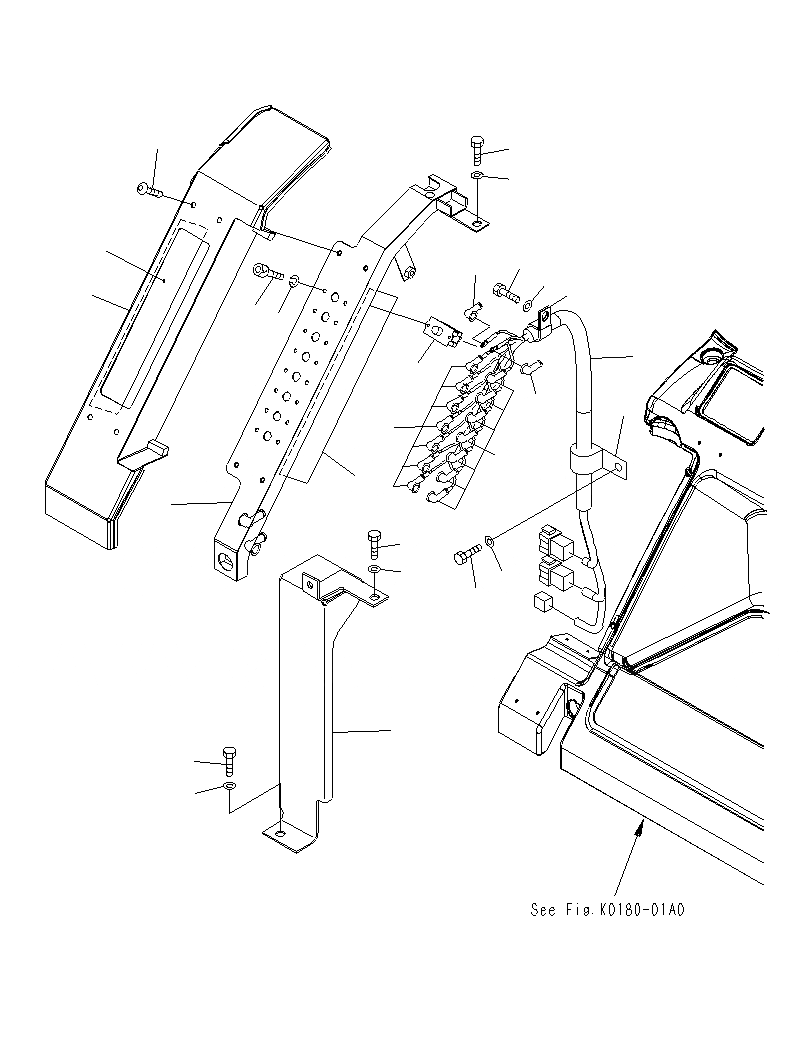 See Fig.K0180-01A0