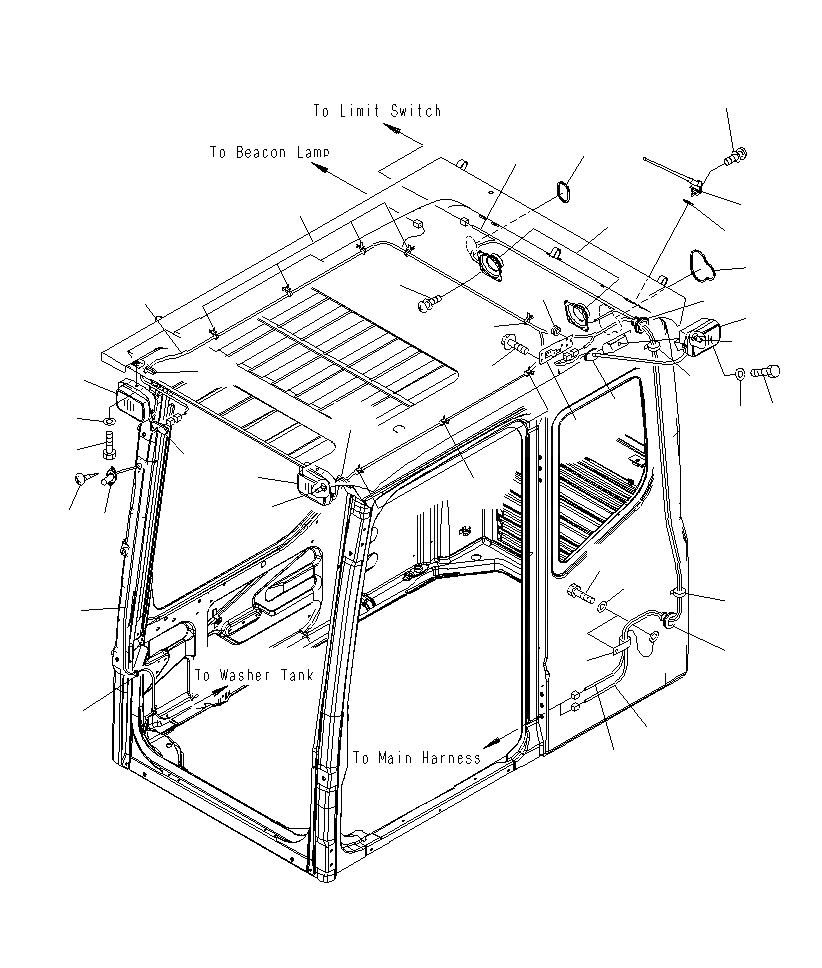 To Limit Switch

To Beacon Lamp

To Washer Tank

To Main Harness