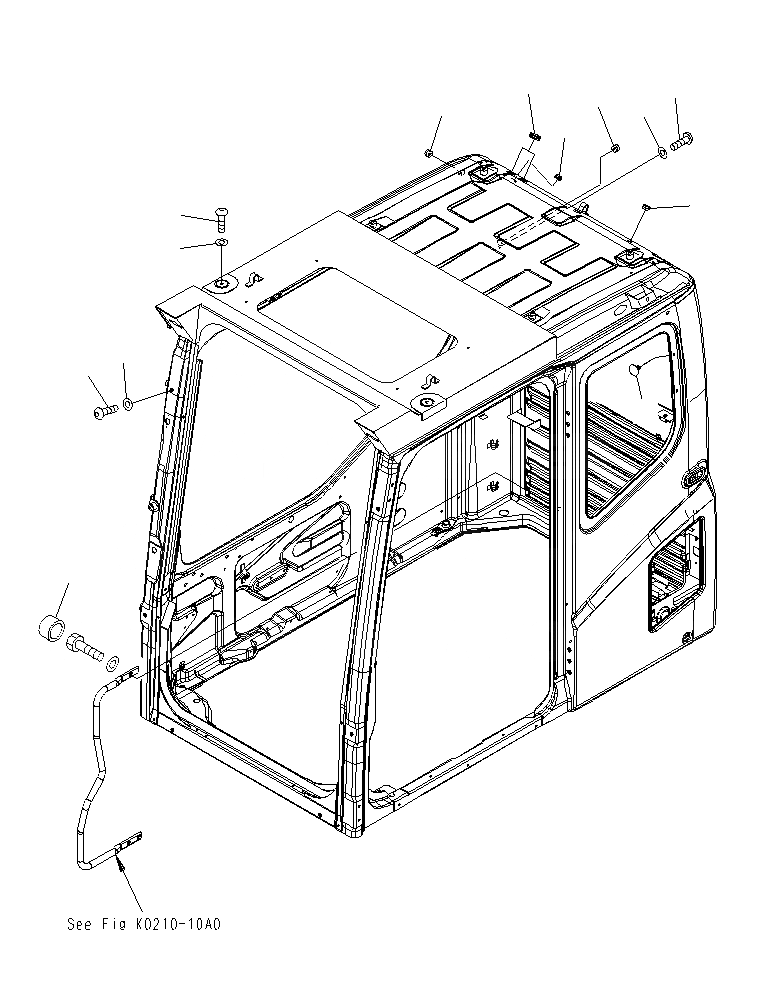 See Fig K0210-10A0