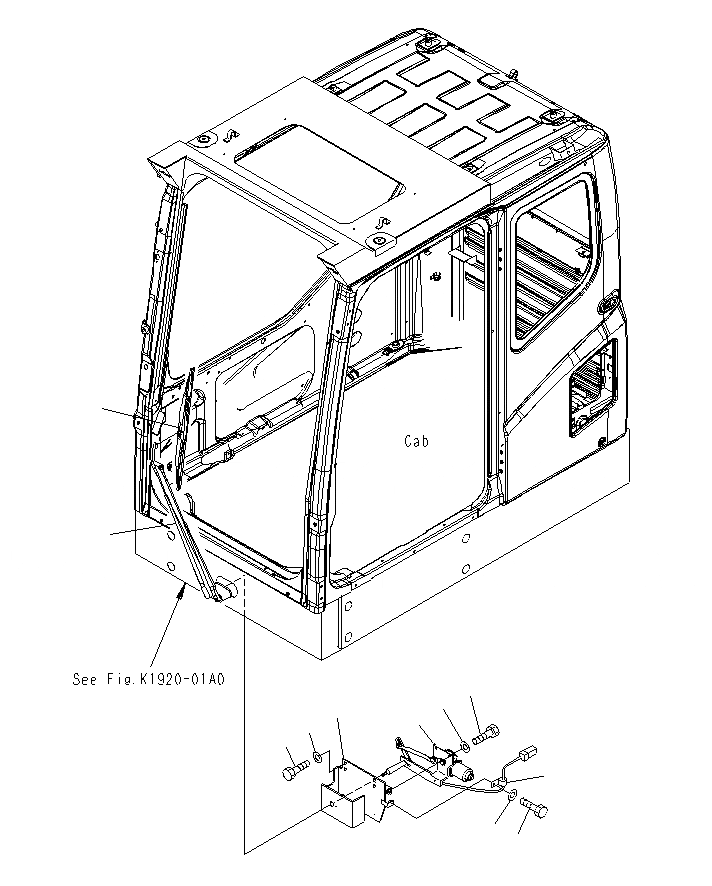 Cab

See Fig.K1920-01A0