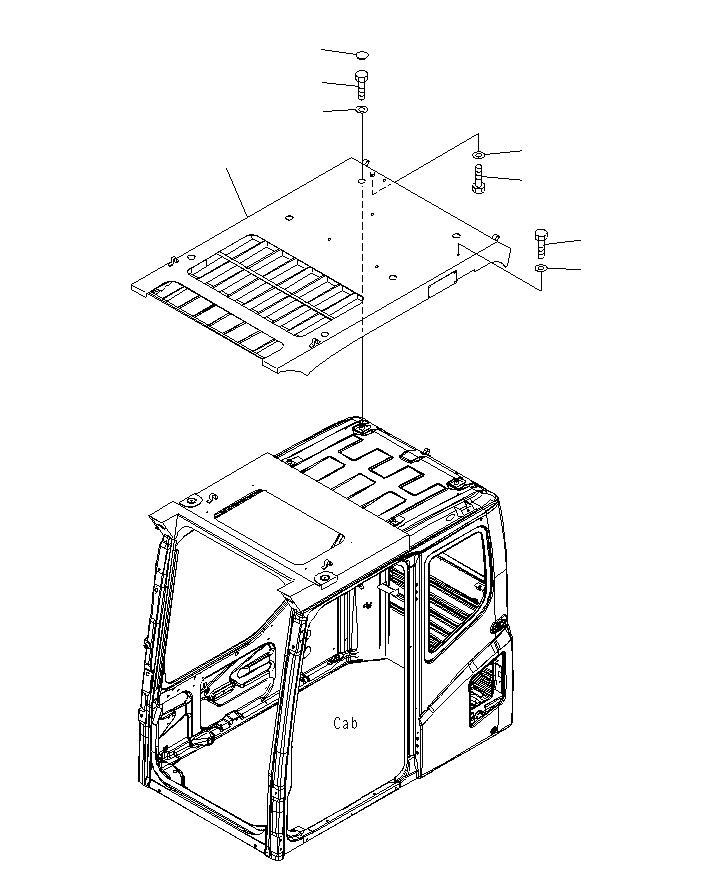 Cab