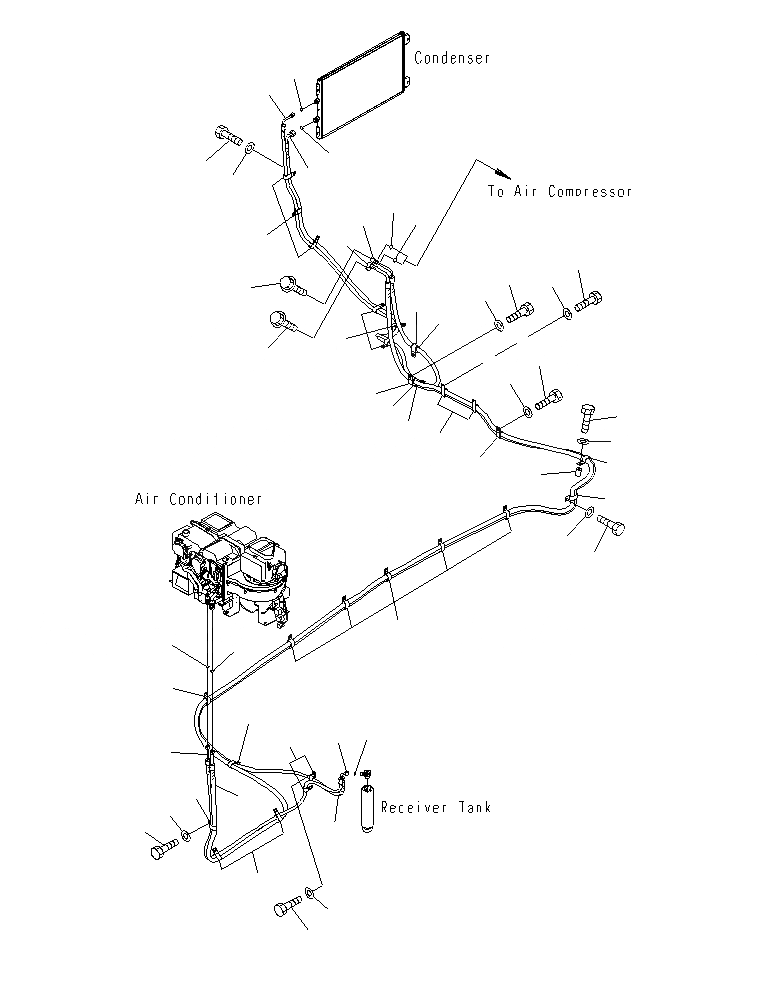 Condenser

To Air Compressor

Air Conditioner

Receiver Tank