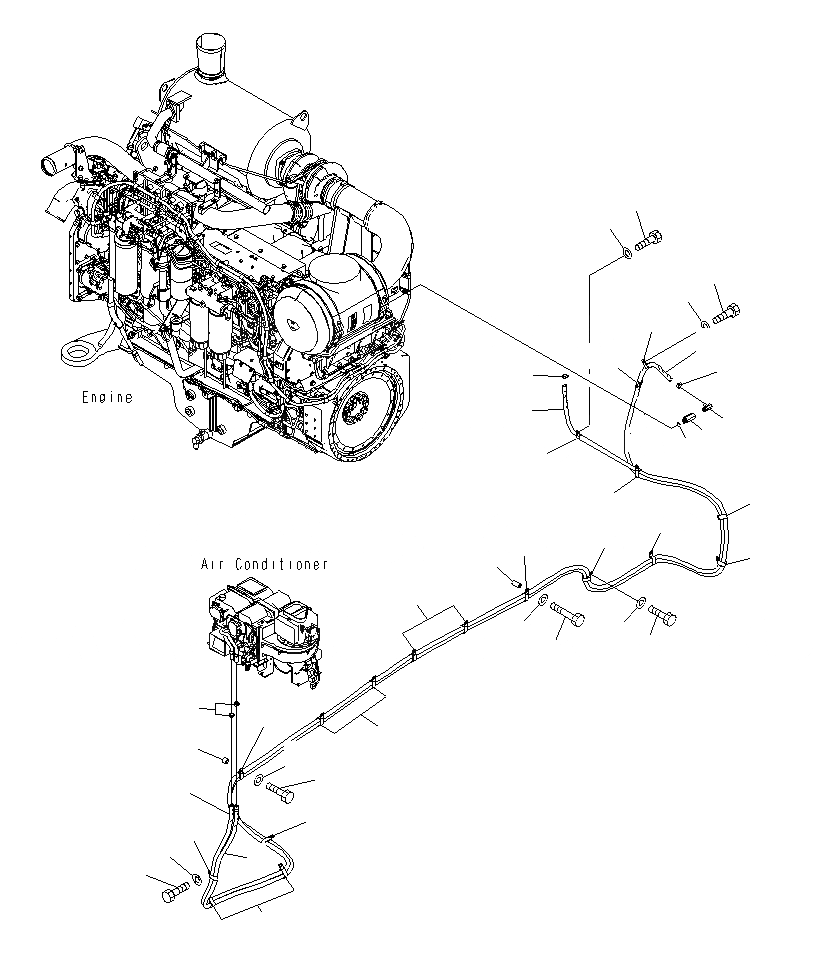 Engine

Air Conditioner