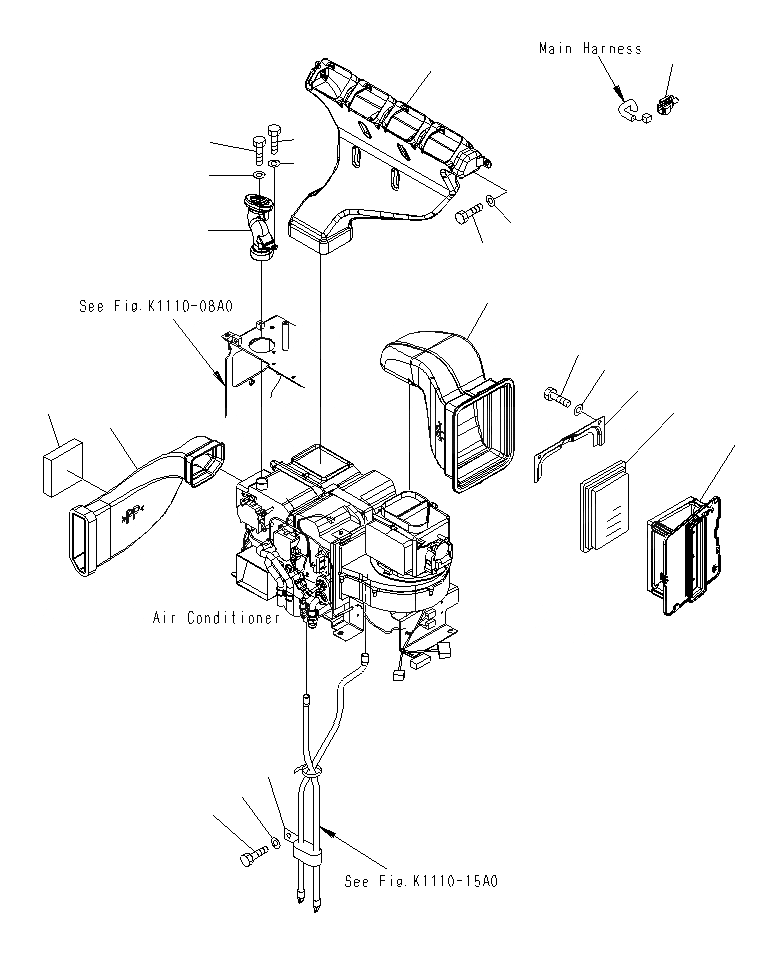 Main Harness

See Fig.K1110-08A0

Air Conditioner

See Fig.K1110-15A0