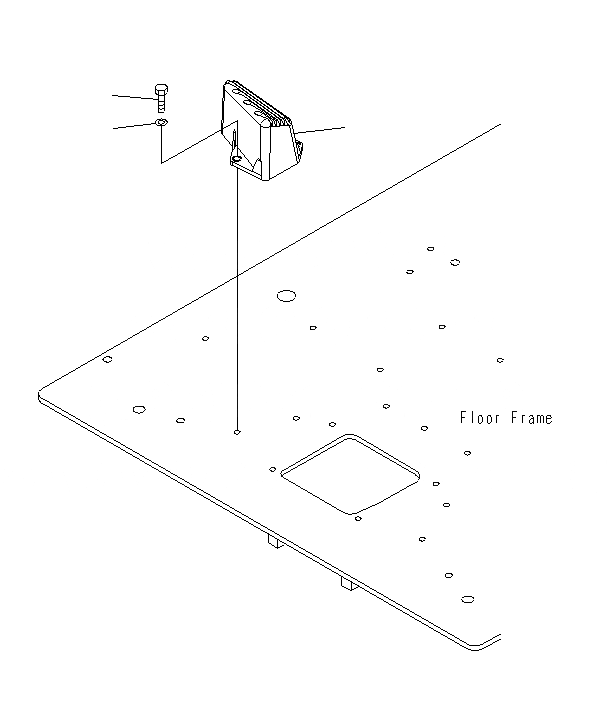 Floor Frame